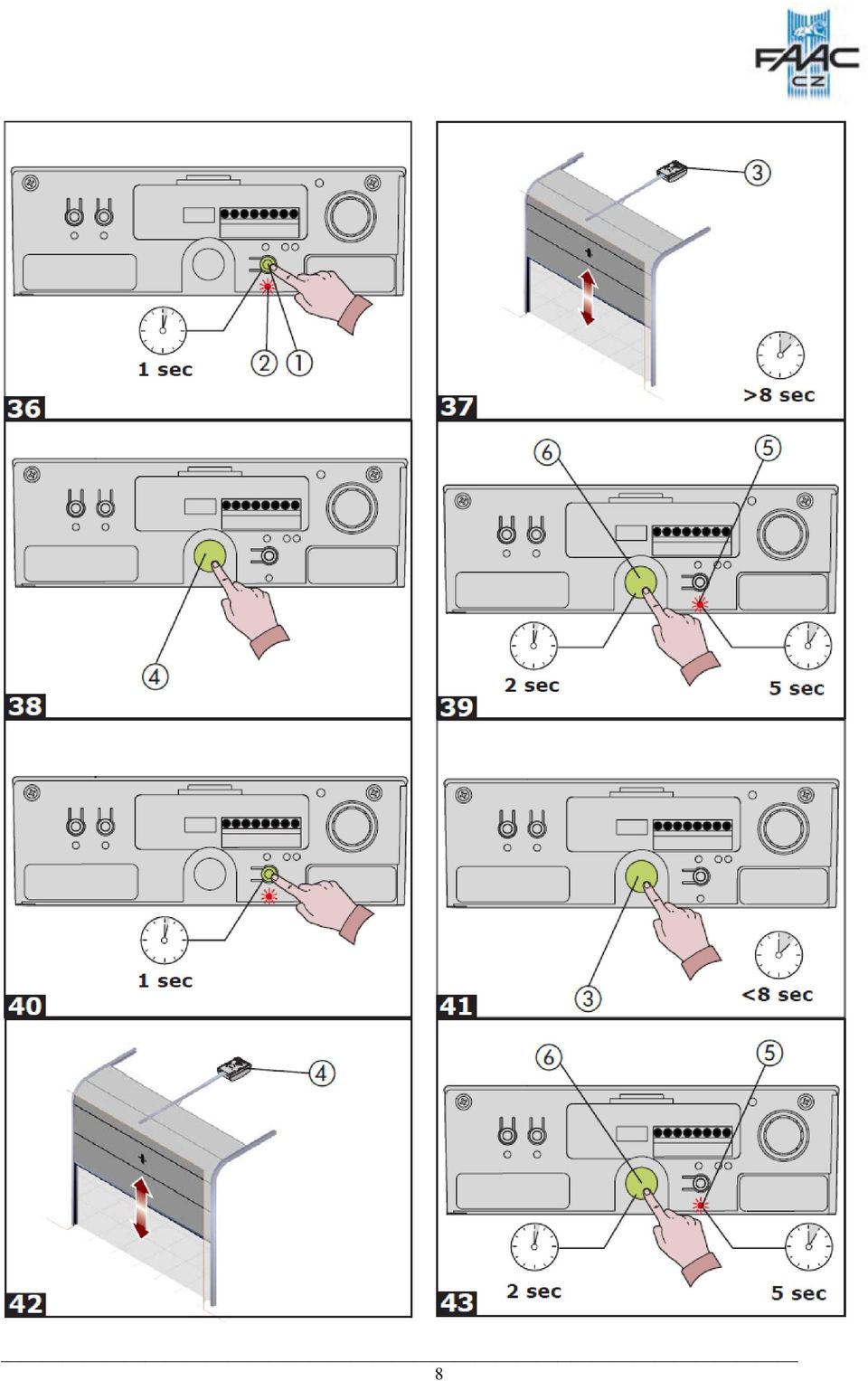 FAAC CZ

1 sec
2
1
36

3
>8 sec
37

4
38

6
5
2 sec
5 sec
39

1 sec
40

3
<8 sec
41

4
42

6
5
2 sec
5 sec
43

8