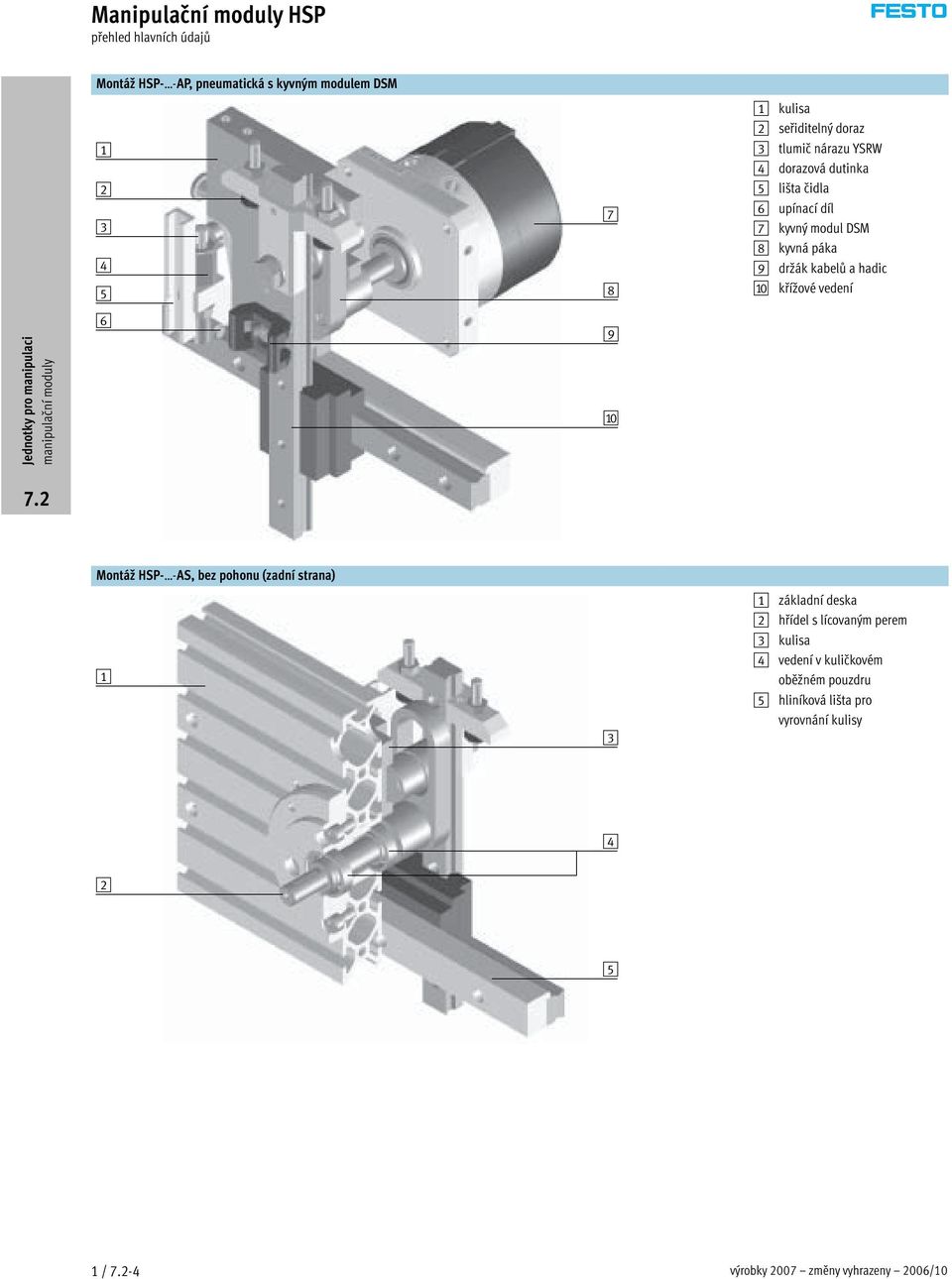 Manipulační moduly HSP
přehled hlavních údajů

FESTO

Jednotky pro manipulaci
manipulační moduly

7.2

Montáž HSP-...-AP, pneumatická s kyvným modulem DSM

1
2
3
4
5
6
7
8
9
10

1 kulisa
2 seřiditelný doraz
3 tlumič nárazu YSRW
4 dorazová dutinka
5 lišta čidla
6 upínací díl
7 kyvný modul DSM
8 kyvná páka
9 držák kabelů a hadic
10 křížové vedení

Montáž HSP-...-AS, bez pohonu (zadní strana)

1
2
3
4
5

1 základní deska
2 hřídel s lícovaným perem
3 kulisa
4 vedení v kuličkovém oběžném pouzdru
5 hliníková lišta pro vyrovnání kulisy

1 / 7.2-4

výrobky 2007 – změny vyhrazeny – 2006/10