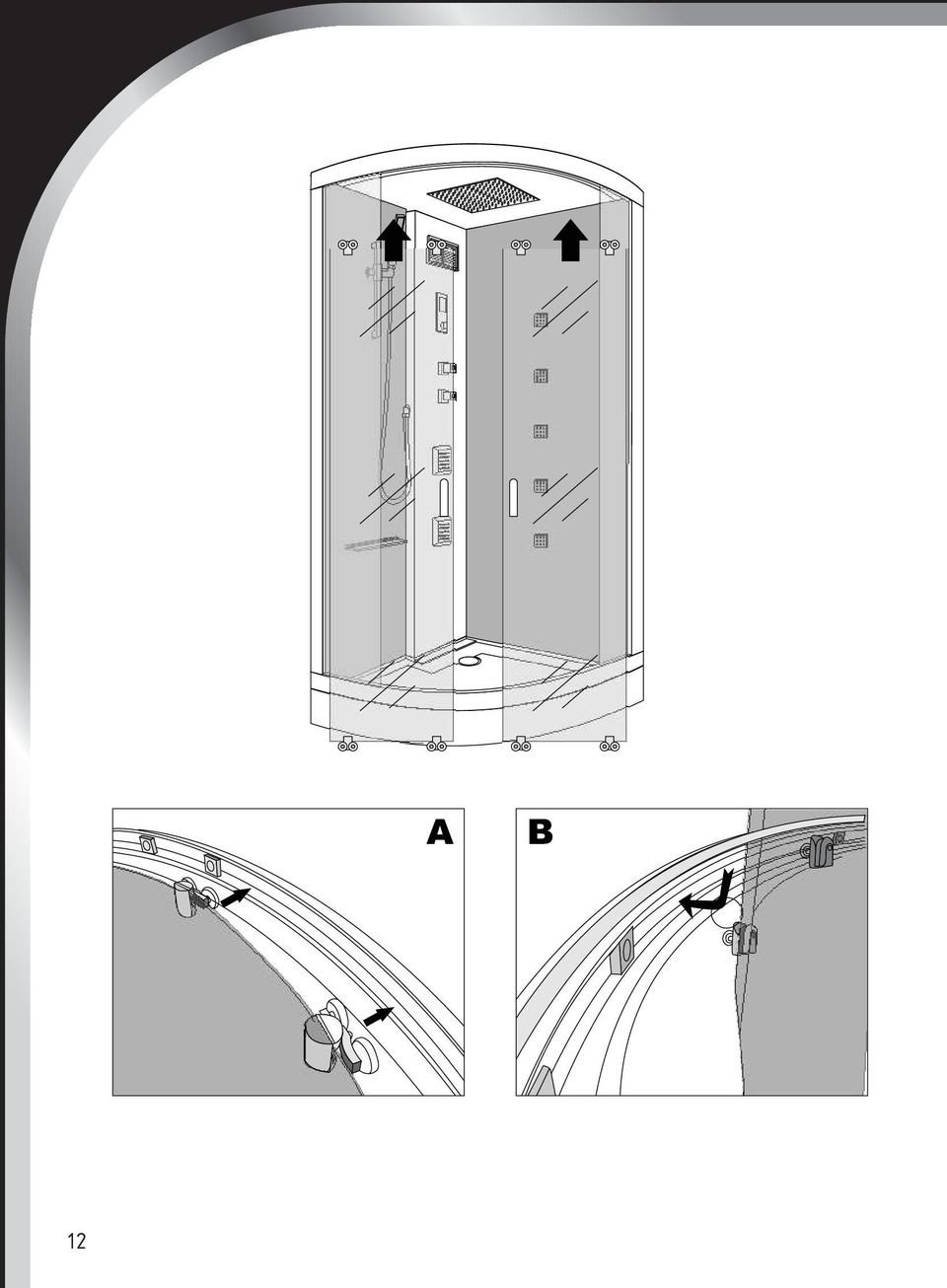 A

B

12