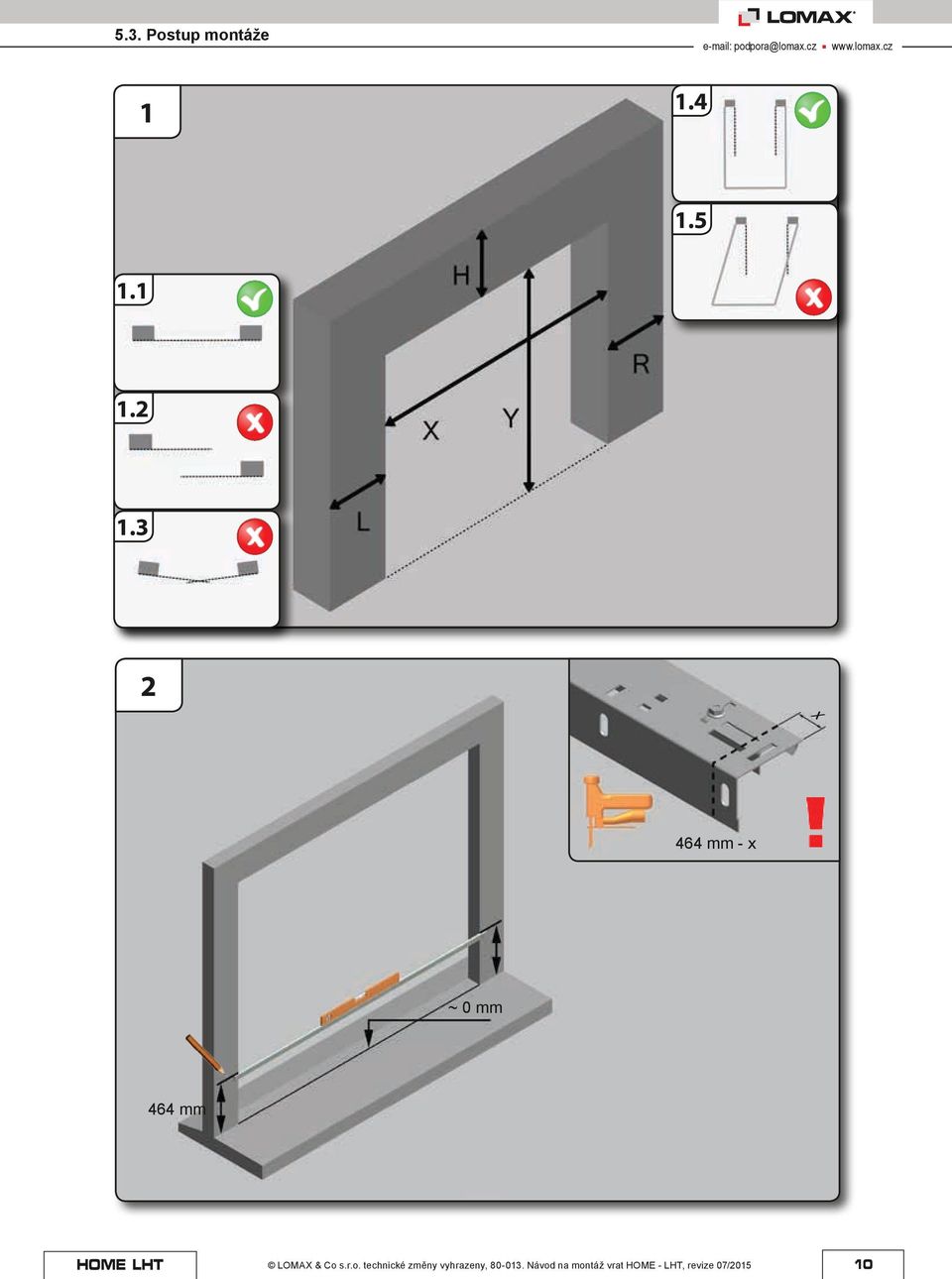 5.3. Postup montáže

LOMAX

e-mail: podpora@lomax.cz ▪ www.lomax.cz

1

1.4

1.5

1.1

1.2

1.3

H

X

Y

R

L

2

x

464 mm - x

!

~ 0 mm

464 mm

HOME LHT

© LOMAX & Co s.r.o. technické změny vyhrazeny, 80-013. Návod na montáž vrat HOME - LHT, revize 07/2015

10