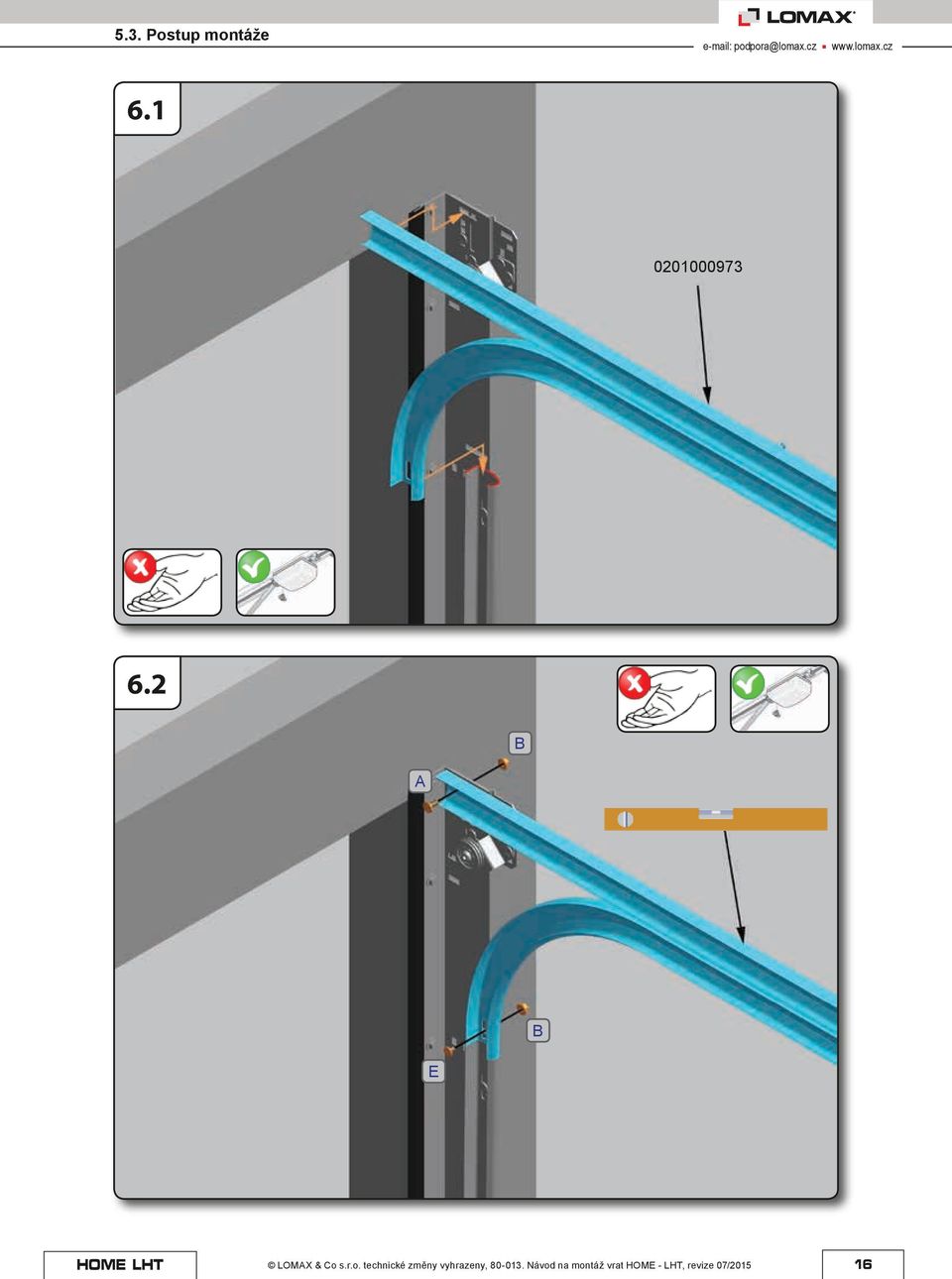 5.3. Postup montáže

LOMAX

e-mail: podpora@lomax.cz ▪ www.lomax.cz

6.1

0201000973

6.2

B

A

B

E

HOME LHT

© LOMAX & Co s.r.o. technické změny vyhrazeny, 80-013. Návod na montáž vrat HOME - LHT, revize 07/2015

16