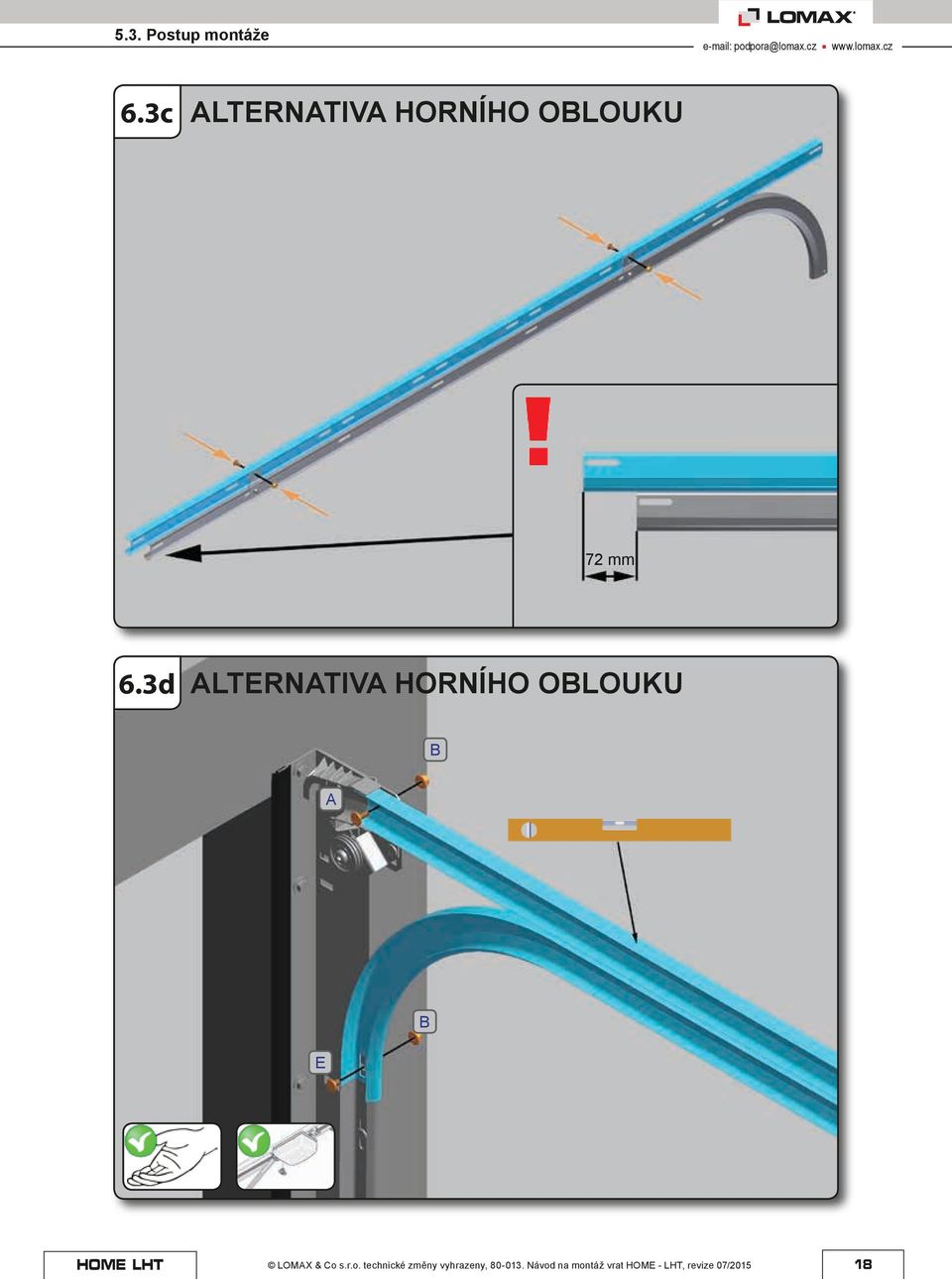 5.3. Postup montáže

LOMAX

e-mail: podpora@lomax.cz ▪ www.lomax.cz

6.3c ALTERNATIVA HORNÍHO OBLOUKU

!

72 mm

6.3d ALTERNATIVA HORNÍHO OBLOUKU

B

A

B

E

HOME LHT

© LOMAX & Co s.r.o. technické změny vyhrazeny, 80-013. Návod na montáž vrat HOME - LHT, revize 07/2015

18