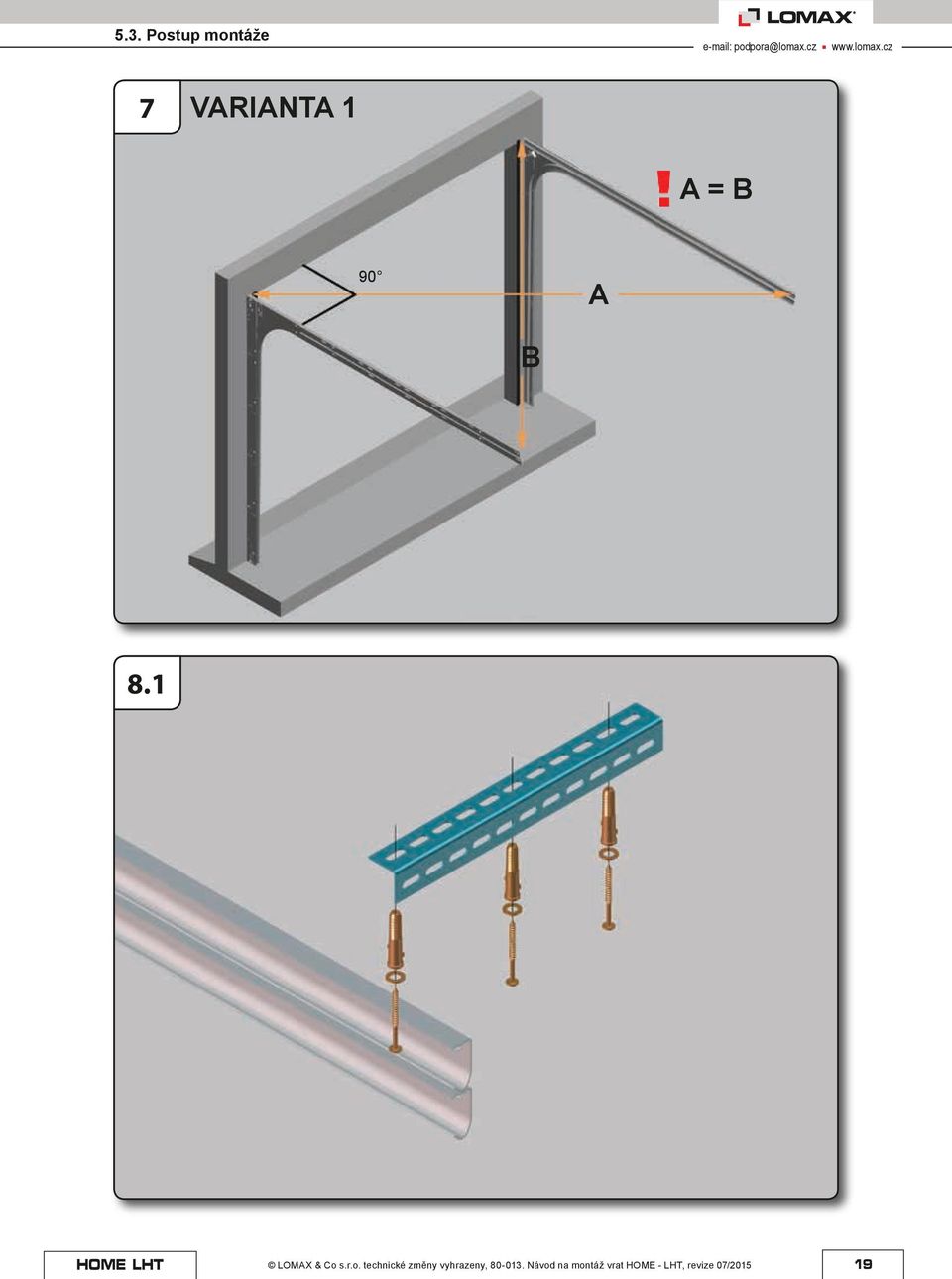 5.3. Postup montáže

LOMAX

e-mail: podpora@lomax.cz ▪ www.lomax.cz

7

VARIANTA 1

! A = B

90°

A

B

8.1

HOME LHT

© LOMAX & Co s.r.o. technické změny vyhrazeny, 80-013. Návod na montáž vrat HOME - LHT, revize 07/2015

19