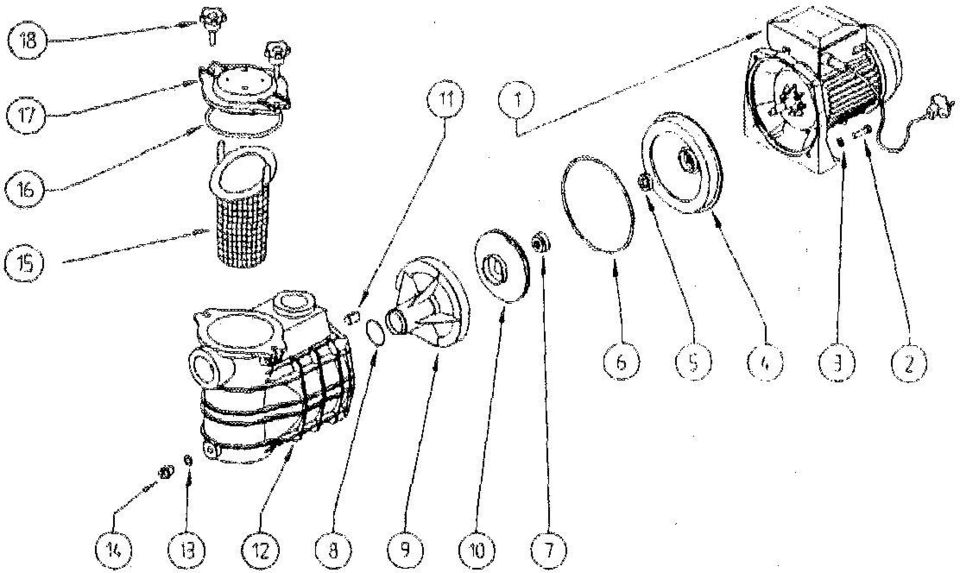 18
17
16
15
11
1
6
5
4
3
2
14
13
12
8
9
10
7