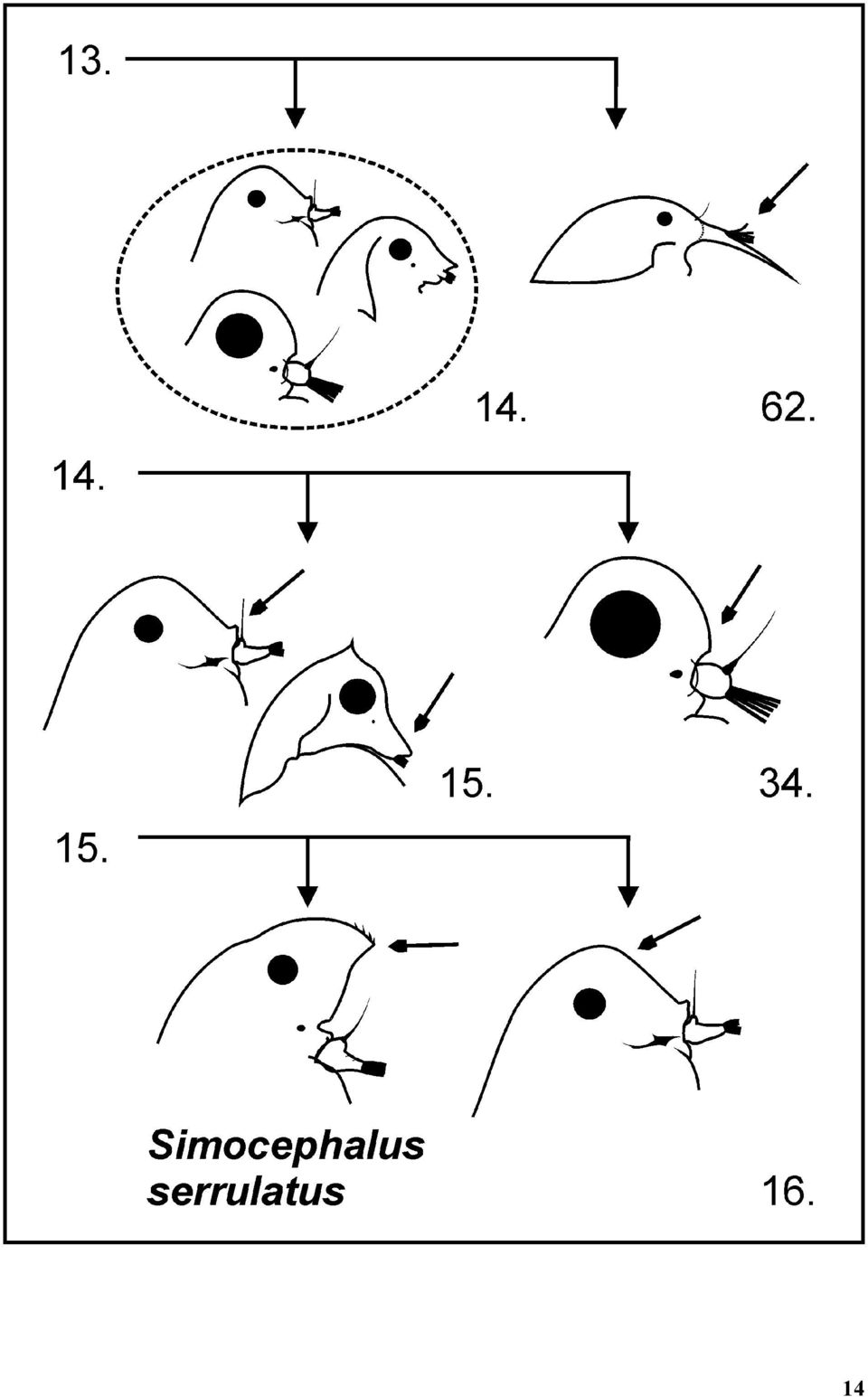 13.

14.

62.

14.

15.

34.

15.

Simocephalus serrulatus

16.

14