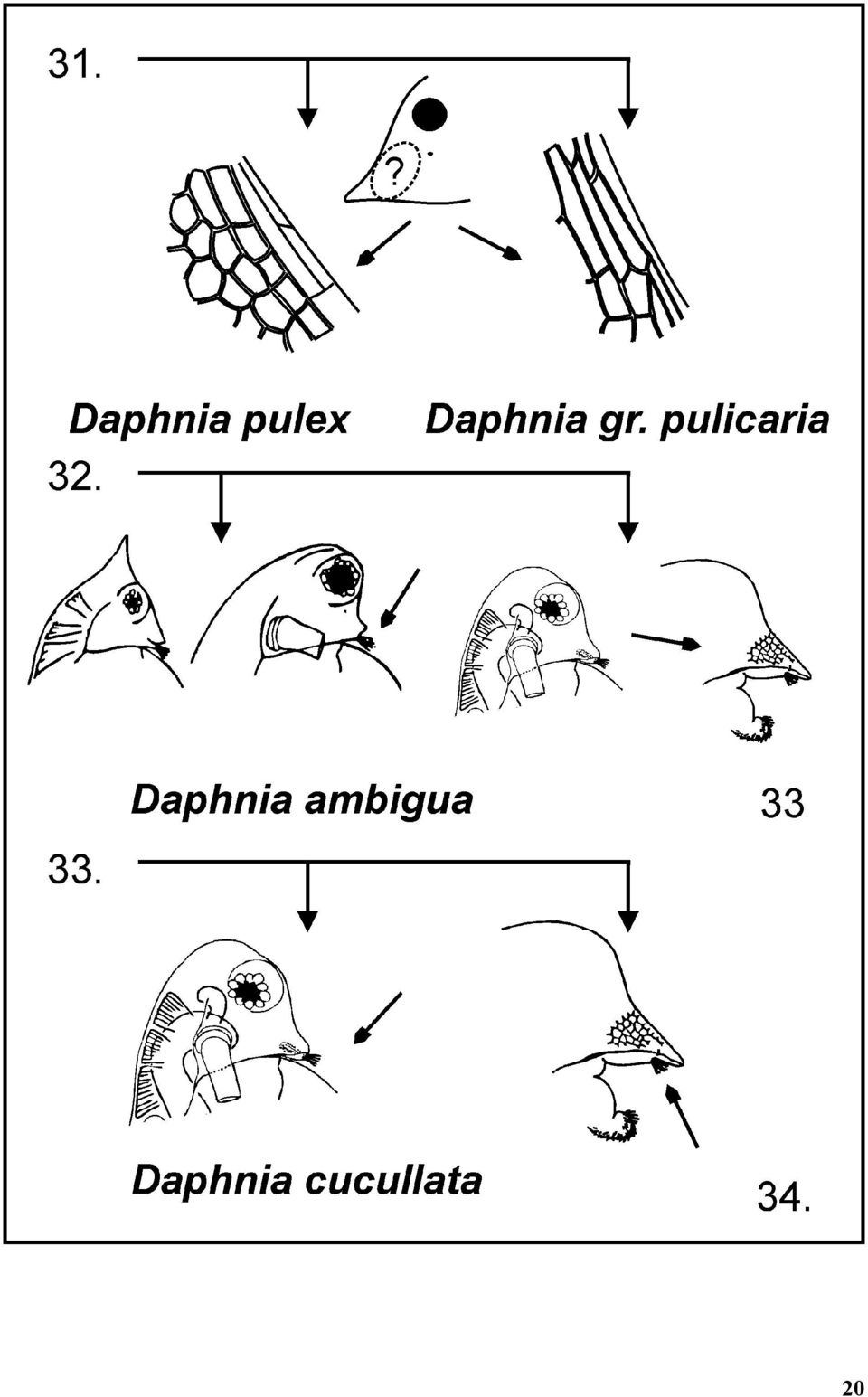 31.

?

Daphnia pulex

Daphnia gr. pulicaria

32.

Daphnia ambigua

33

33.

Daphnia cucullata

34.

20