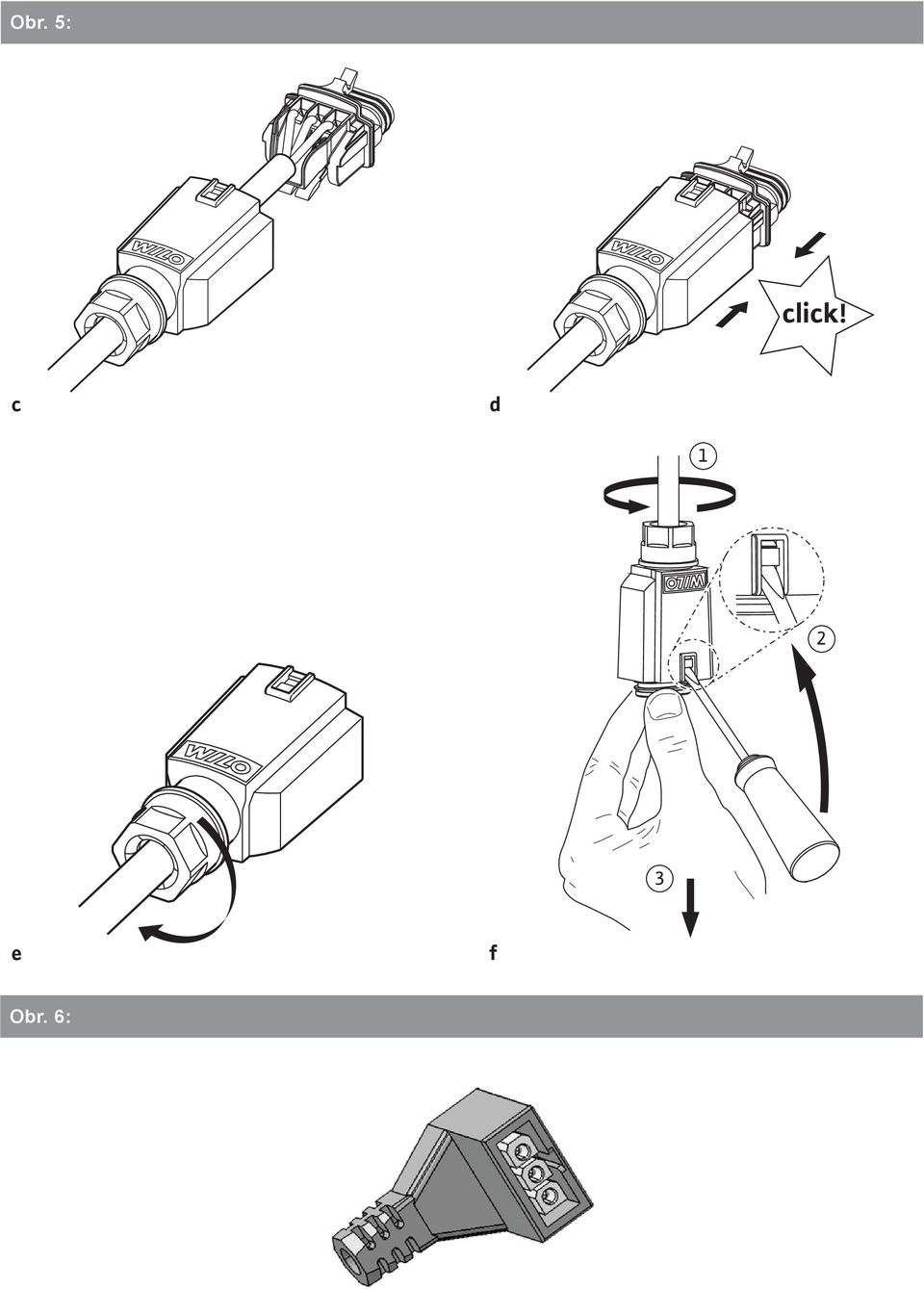 Obr. 5:

WILO

WILO

click!

c

d

1

WILO

2

WILO

3

e

f

Obr. 6: