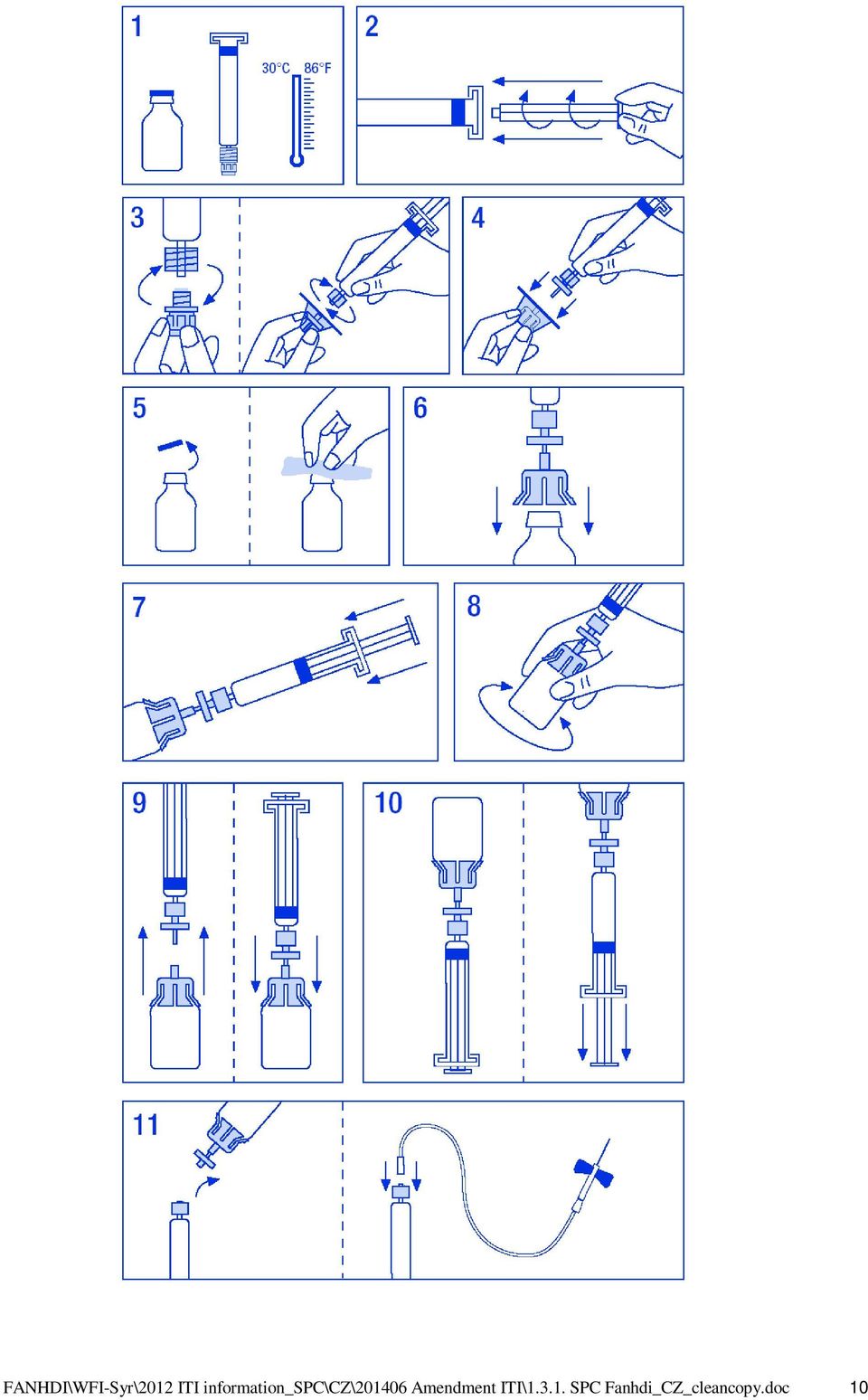 1

30°C 86°F

2

3

4

5

6

7

8

9

10

11

FANHDI\WFI-Syr\2012 ITI information_SPC\CZ\201406 Amendment ITI\1.3.1. SPC Fanhdi_CZ_cleancopy.doc 10