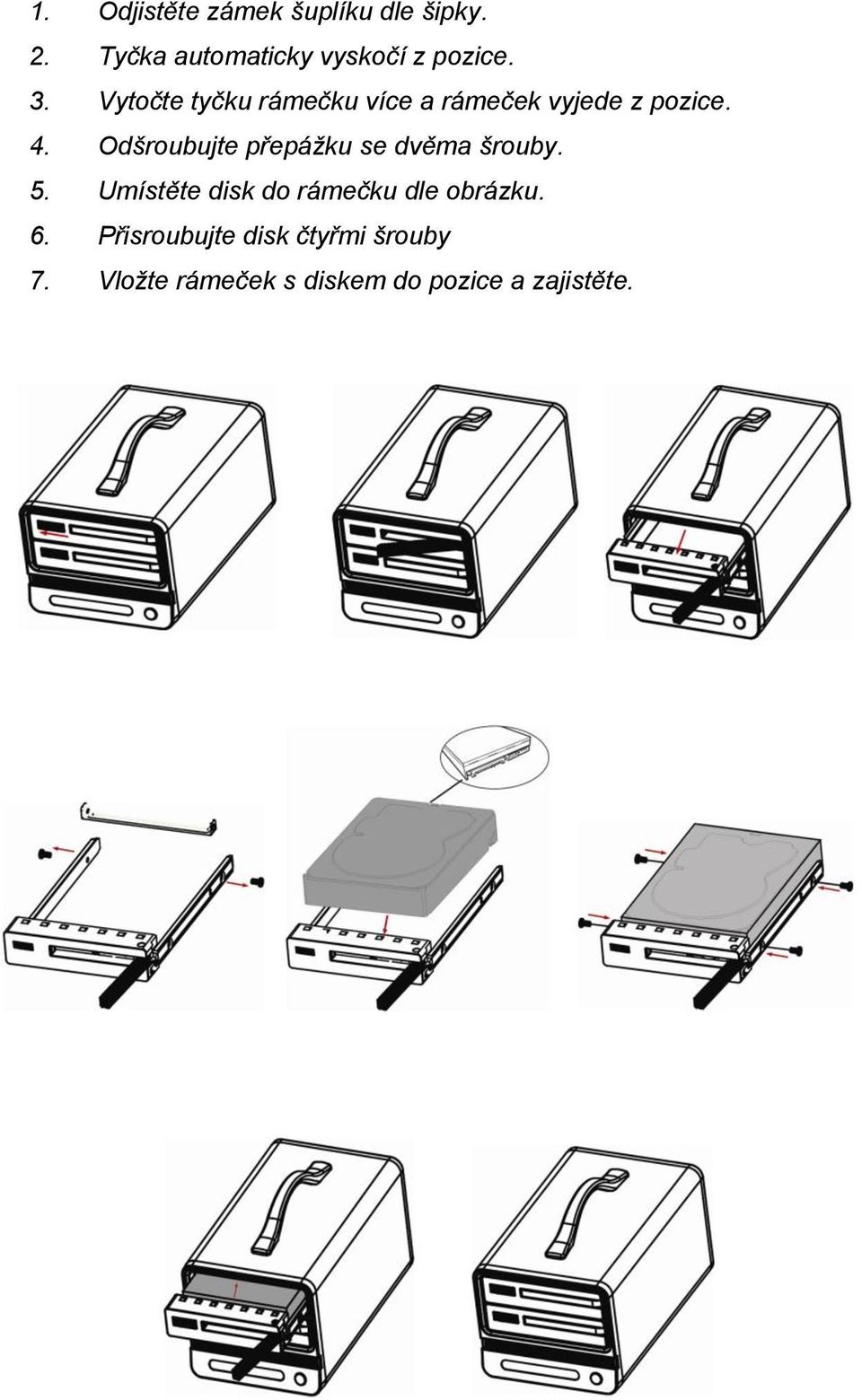 1. Odjistěte zámek šuplíku dle šipky.
2. Tyčka automaticky vyskočí z pozice.
3. Vytočte tyčku rámečku více a rámeček vyjede z pozice.
4. Odšroubujte přepážku se dvěma šrouby.
5. Umístěte disk do rámečku dle obrázku.
6. Přisroubujte disk čtyřmi šrouby
7. Vložte rámeček s diskem do pozice a zajistěte.