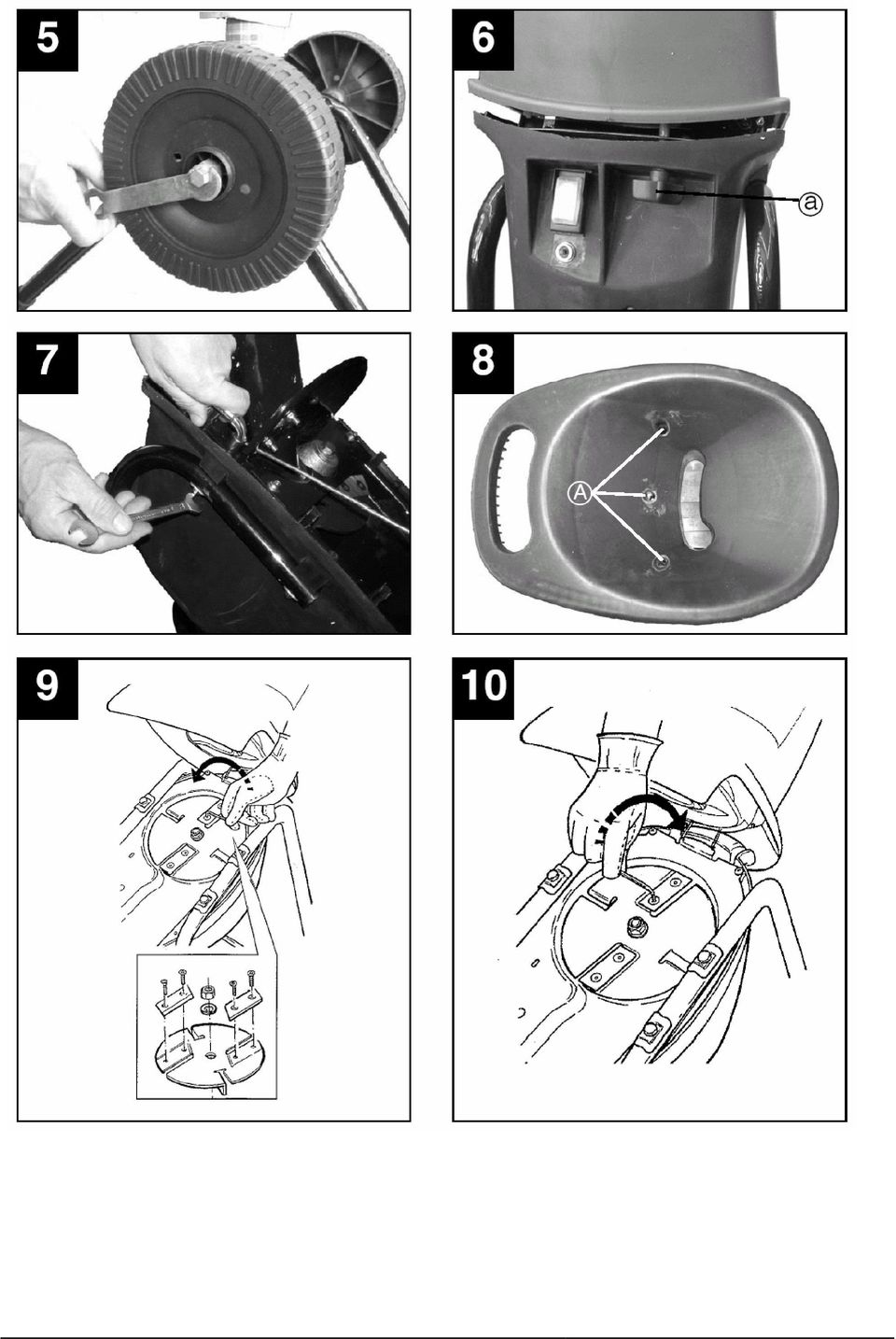 5

6

a

7

8

A

9

10