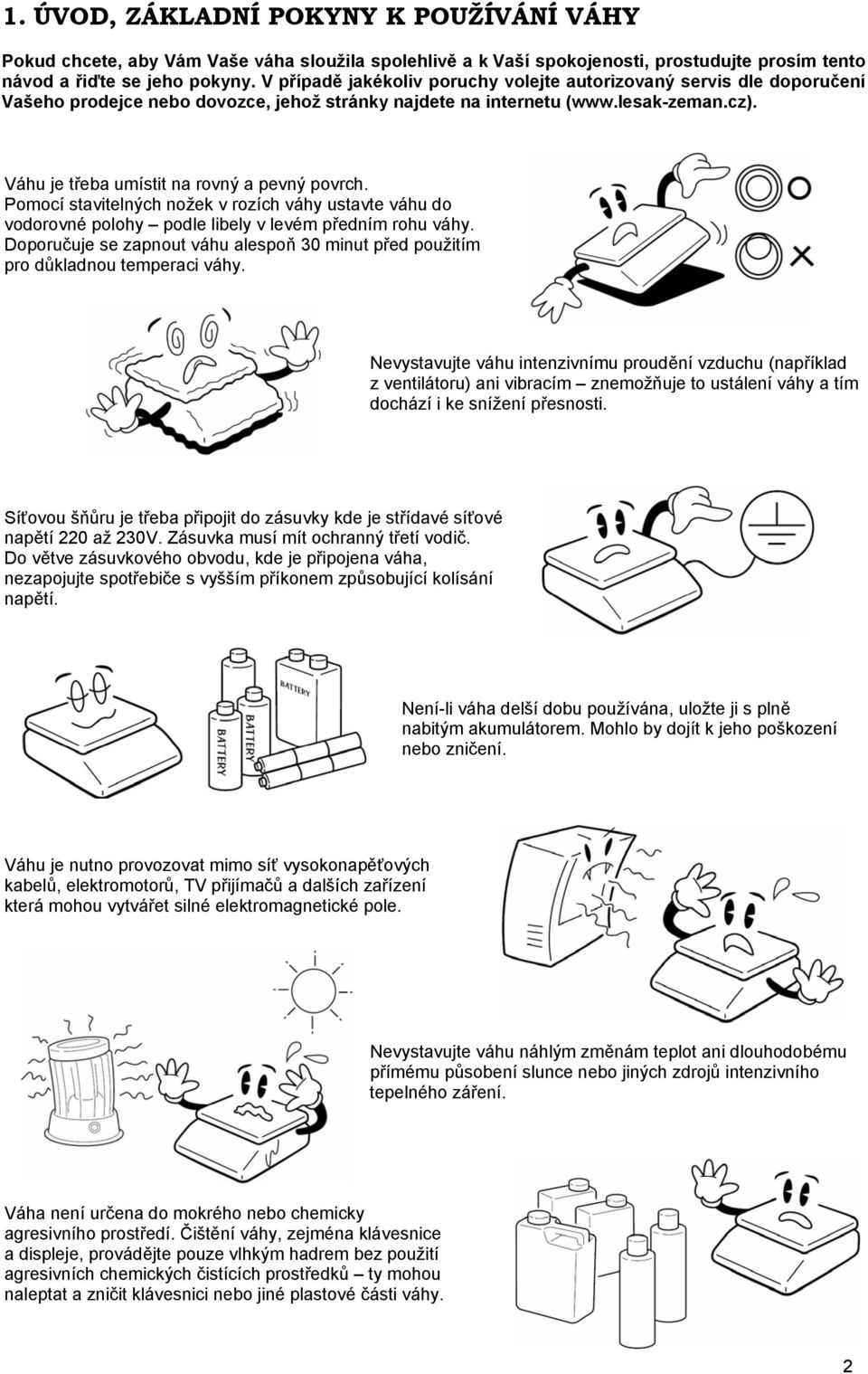 1. ÚVOD, ZÁKLADNÍ POKYNY K POUŽÍVÁNÍ VÁHY

Pokud chcete, aby Vám Vaše váha sloužila spolehlivě a k Vaší spokojenosti, prostudujte prosím tento návod a řiďte se jeho pokyny. V případě jakékoliv poruchy volejte autorizovaný servis dle doporučení Vašeho prodejce nebo dovozce, jehož stránky najdete na internetu (www.lesak-zeman.cz).

Váhu je třeba umístit na rovný a pevný povrch. Pomocí stavitelných nožek v rozích váhy ustavte váhu do vodorovné polohy – podle libely v levém předním rohu váhy. Doporučuje se zapnout váhu alespoň 30 minut před použitím pro důkladnou temperaci váhy.

Nevystavujte váhu intenzivnímu proudění vzduchu (například z ventilátoru) ani vibracím – znemožňuje to ustálení váhy a tím dochází i ke snížení přesnosti.

Síťovou šňůru je třeba připojit do zásuvky kde je střídavé síťové napětí 220 až 230V. Zásuvka musí mít ochranný třetí vodič. Do větve zásuvkového obvodu, kde je připojena váha, nezapojujte spotřebiče s vyšším příkonem způsobující kolísání napětí.

BATTERY
BATTERY
BATTERY

Není-li váha delší dobu používána, uložte ji s plně nabitým akumulátorem. Mohlo by dojít k jeho poškození nebo zničení.

Váhu je nutno provozovat mimo síť vysokonapěťových kabelů, elektromotorů, TV přijímačů a dalších zařízení která mohou vytvářet silné elektromagnetické pole.

Nevystavujte váhu náhlým změnám teplot ani dlouhodobému přímému působení slunce nebo jiných zdrojů intenzivního tepelného záření.

Váha není určena do mokrého nebo chemicky agresivního prostředí. Čištění váhy, zejména klávesnice a displeje, provádějte pouze vlhkým hadrem bez použití agresivních chemických čistících prostředků – ty mohou naleptat a zničit klávesnici nebo jiné plastové části váhy.

2