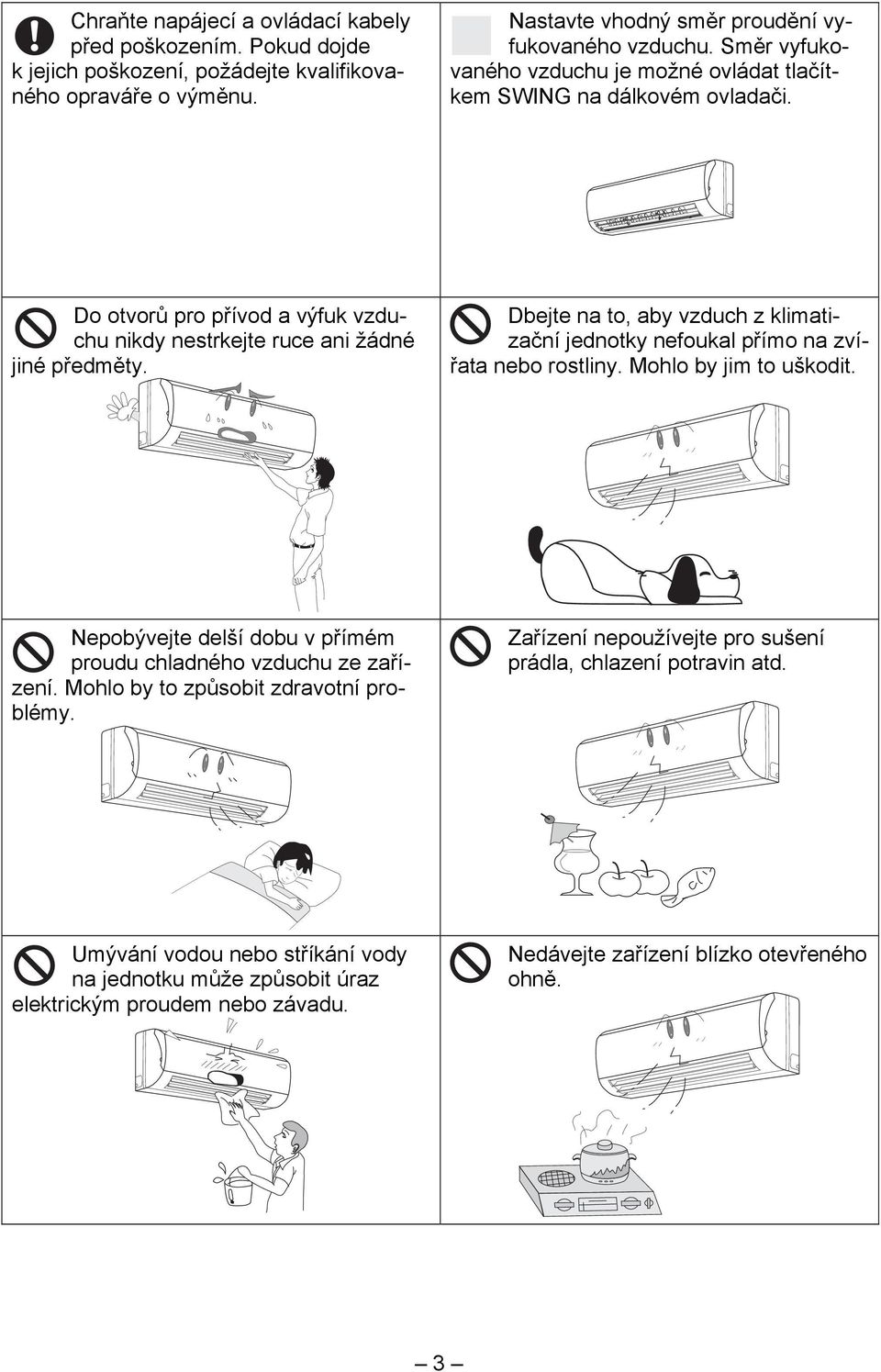 Chraňte napájecí a ovládací kabely před poškozením. Pokud dojde k jejich poškození, požádejte kvalifikovaného opraváře o výměnu.

Nastavte vhodný směr proudění vyfukovaného vzduchu. Směr vyfukovaného vzduchu je možné ovládat tlačítkem SWING na dálkovém ovladači.

Do otvorů pro přívod a výfuk vzduchu nikdy nestrkejte ruce ani žádné jiné předměty.

Dbejte na to, aby vzduch z klimatizační jednotky nefoukal přímo na zvířata nebo rostliny. Mohlo by jim to uškodit.

Nepobývejte delší dobu v přímém proudu chladného vzduchu ze zařízení. Mohlo by to způsobit zdravotní problémy.

Zařízení nepoužívejte pro sušení prádla, chlazení potravin atd.

Umývání vodou nebo stříkání vody na jednotku může způsobit úraz elektrickým proudem nebo závadu.

Nedávejte zařízení blízko otevřeného ohně.

– 3 –