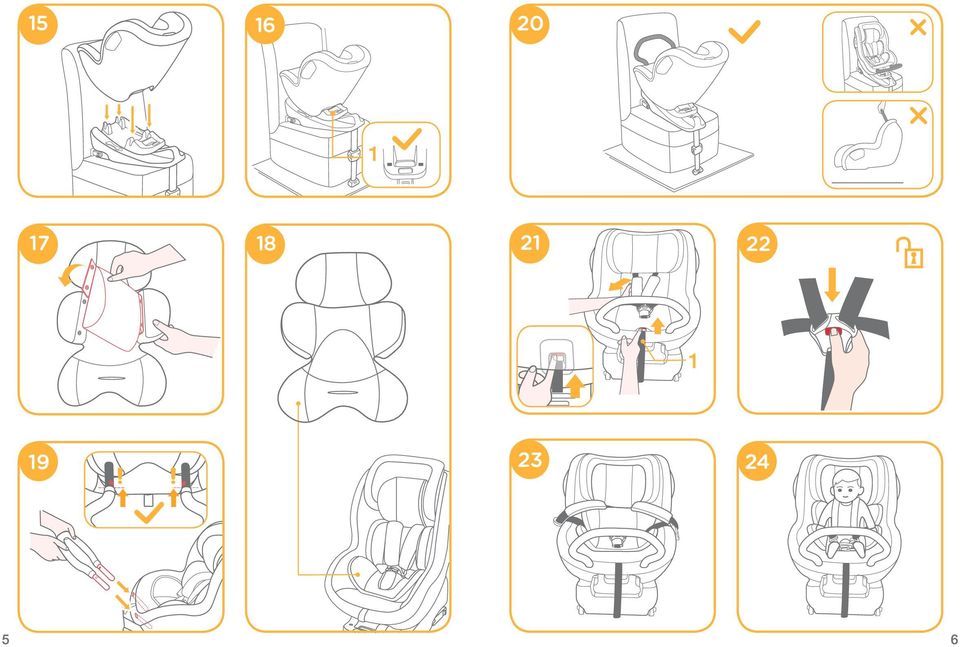 15

16

1

17

18

19

20

21

1

22

23

24

5

6