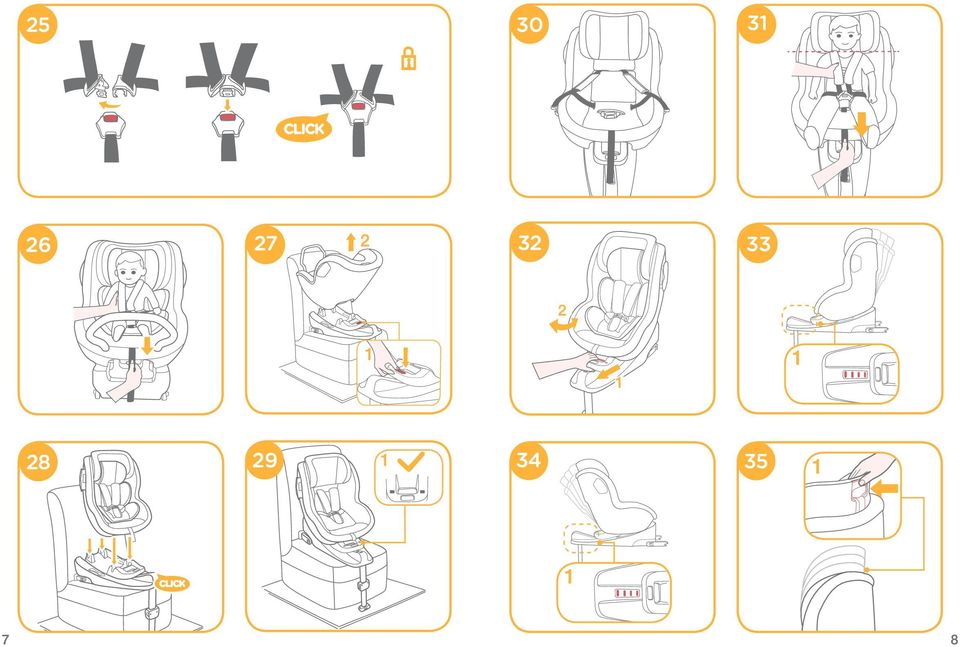 25

CLICK

26

27

2

1

28

CLICK

29

1

7

30

31

32

2

1

33

1

34

1

35

1

8