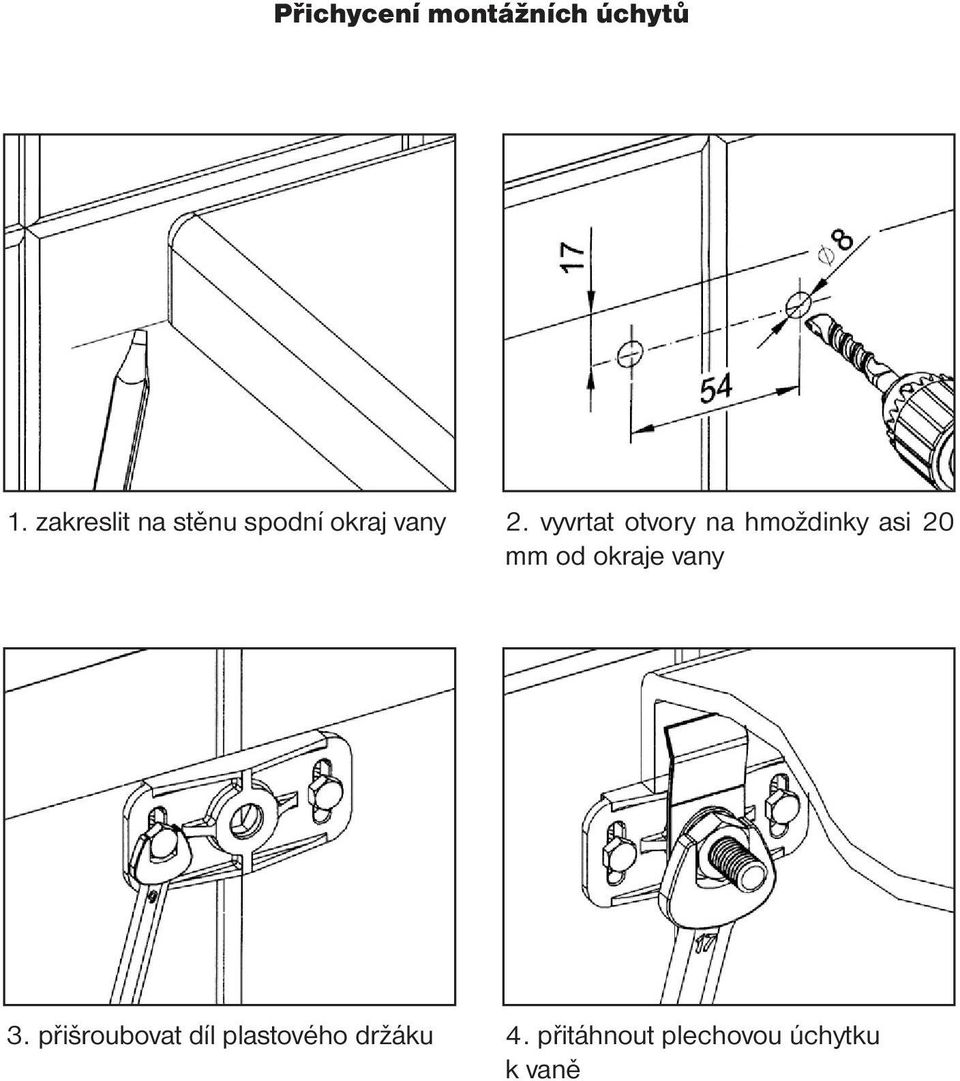 Přichycení montážních úchytů

17

⌀ 8

54

1. zakreslit na stěnu spodní okraj vany

2. vyvrtat otvory na hmoždinky asi 20 mm od okraje vany

17

3. přišroubovat díl plastového držáku

4. přitáhnout plechovou úchytku k vaně