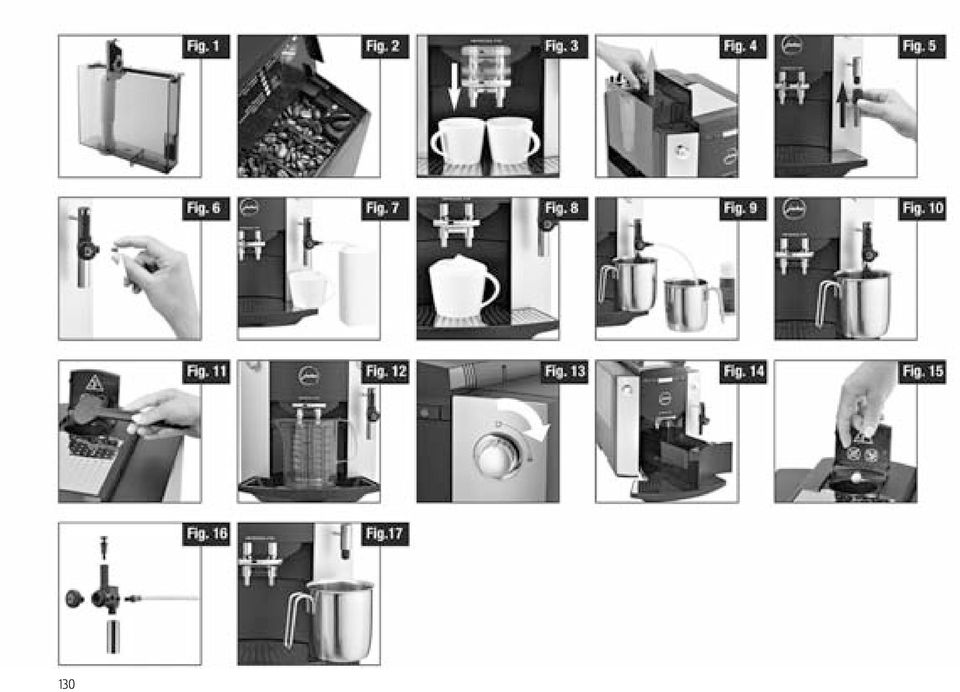 Fig. 1
Fig. 2
Fig. 3
Fig. 4
Fig. 5
Fig. 6
Fig. 7
Fig. 8
Fig. 9
Fig. 10
Fig. 11
Fig. 12
Fig. 13
Fig. 14
Fig. 15
Fig. 16
Fig.17

130