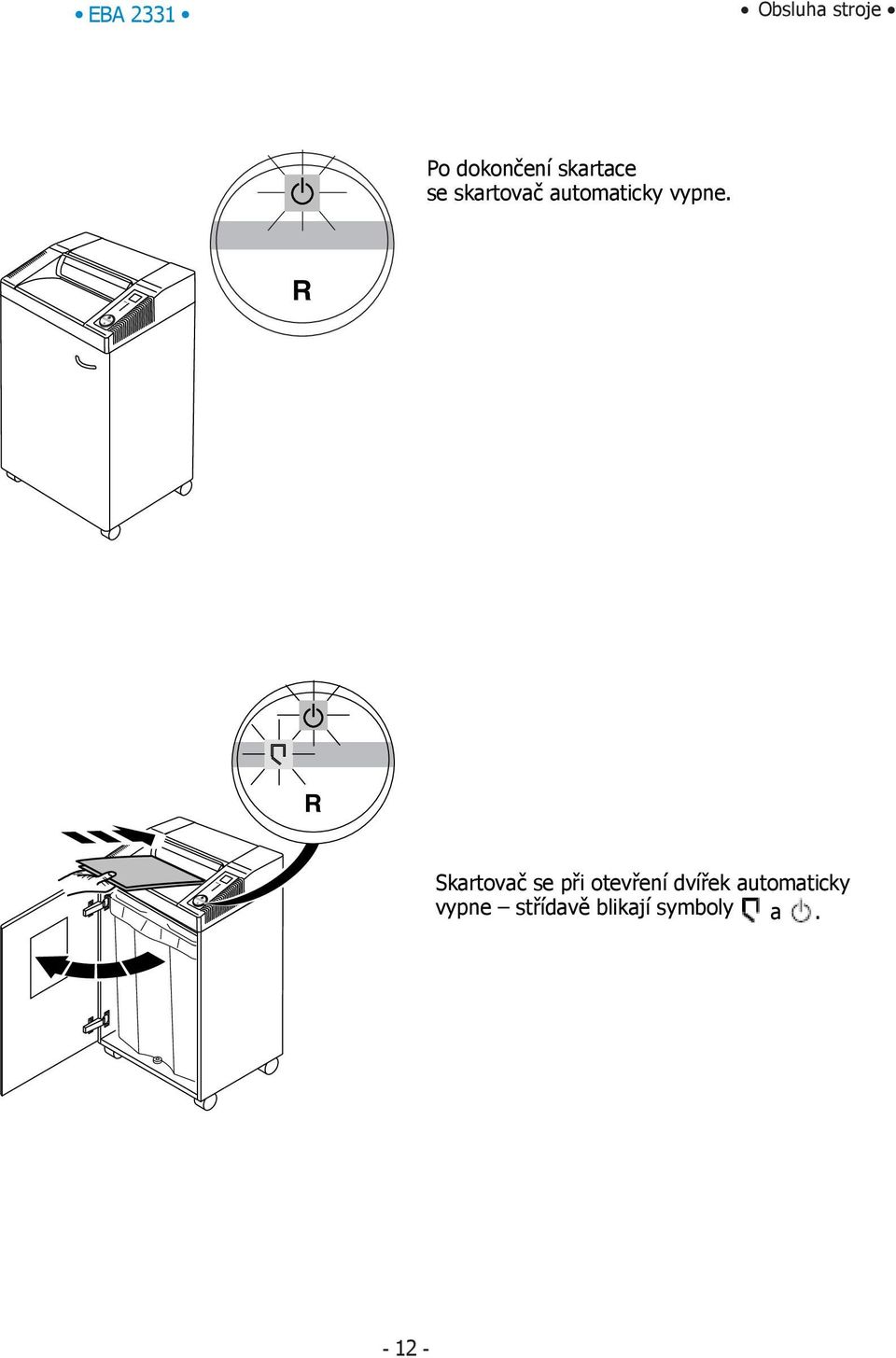 • EBA 2331 •

• Obsluha stroje •

Po dokončení skartace se skartovač automaticky vypne.

R

R

Skartovač se při otevření dvířek automaticky vypne – střídavě blikají symboly a .

- 12 -