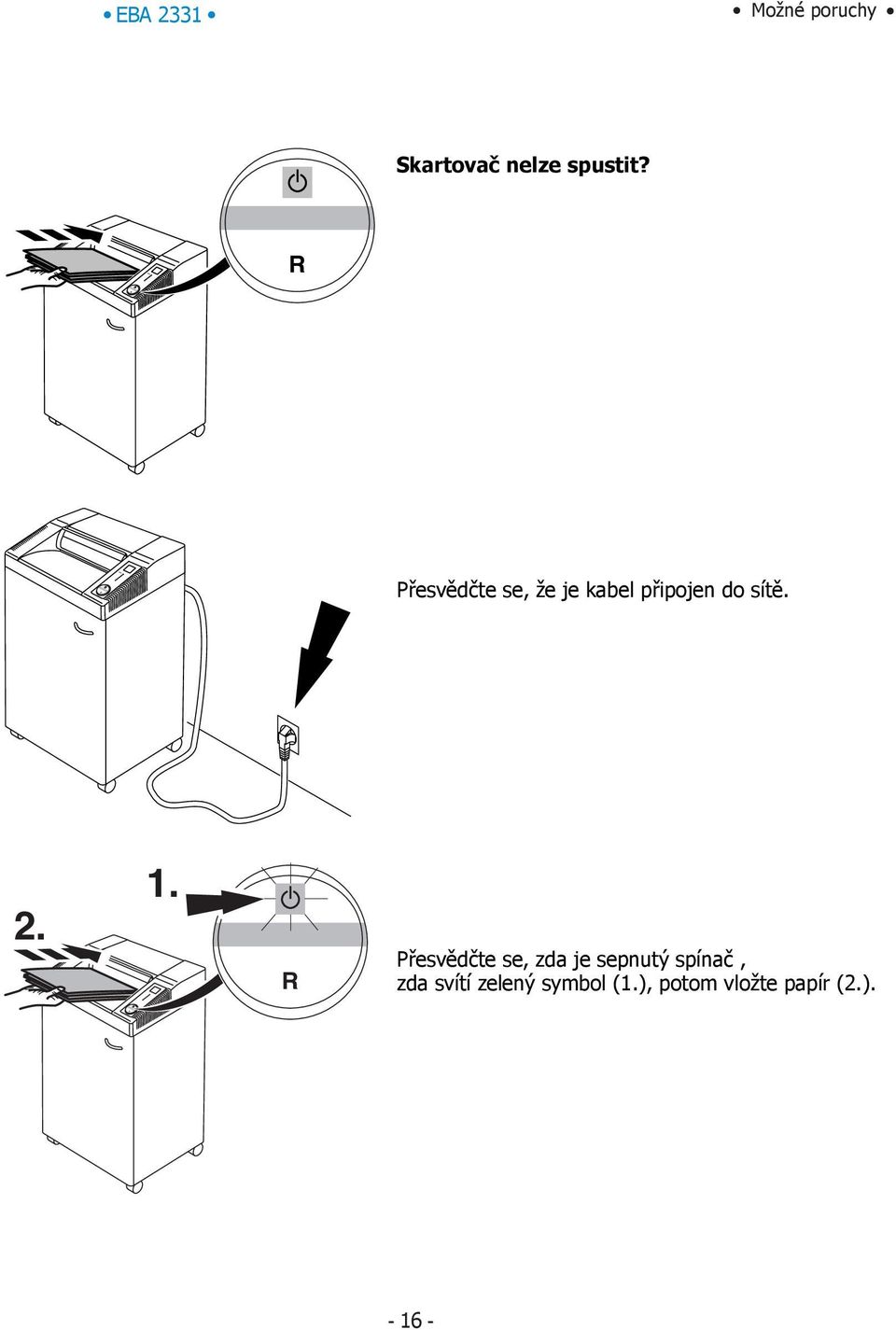 • EBA 2331 •

• Možné poruchy •

Skartovač nelze spustit?

R

Přesvědčte se, že je kabel připojen do sítě.

2.

1.

R

Přesvědčte se, zda je sepnutý spínač , zda svítí zelený symbol (1.), potom vložte papír (2.).

- 16 -