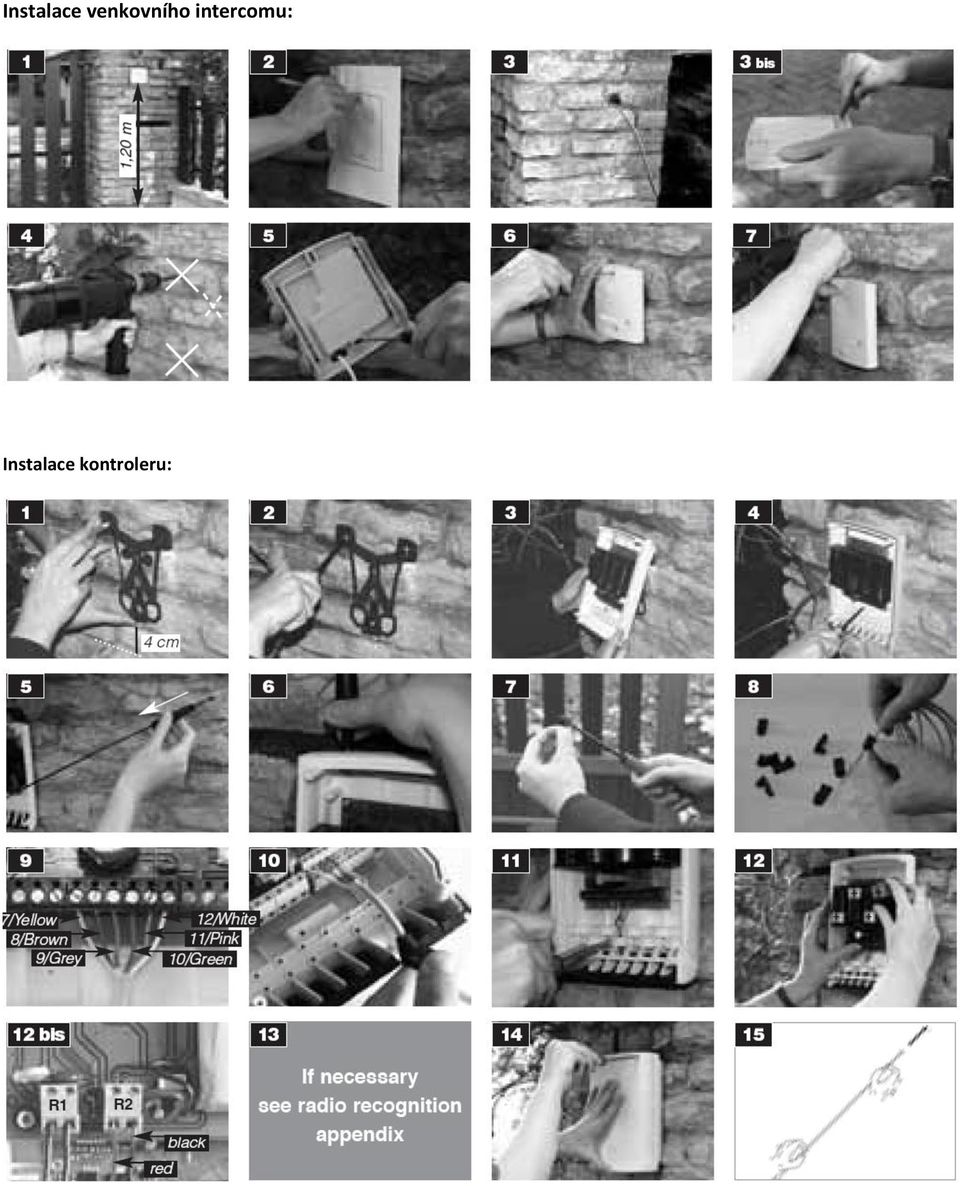 Instalace venkovního intercomu:

1

1,20 m

2

3

3 bis

4

5

6

7

Instalace kontroleru:

1

4 cm

2

3

4

5

6

7

8

9

7/Yellow

8/Brown

9/Grey

12/White

11/Pink

10/Green

10

11

12

12 bis

R1

R2

black

red

13

If necessary see radio recognition appendix

14

15