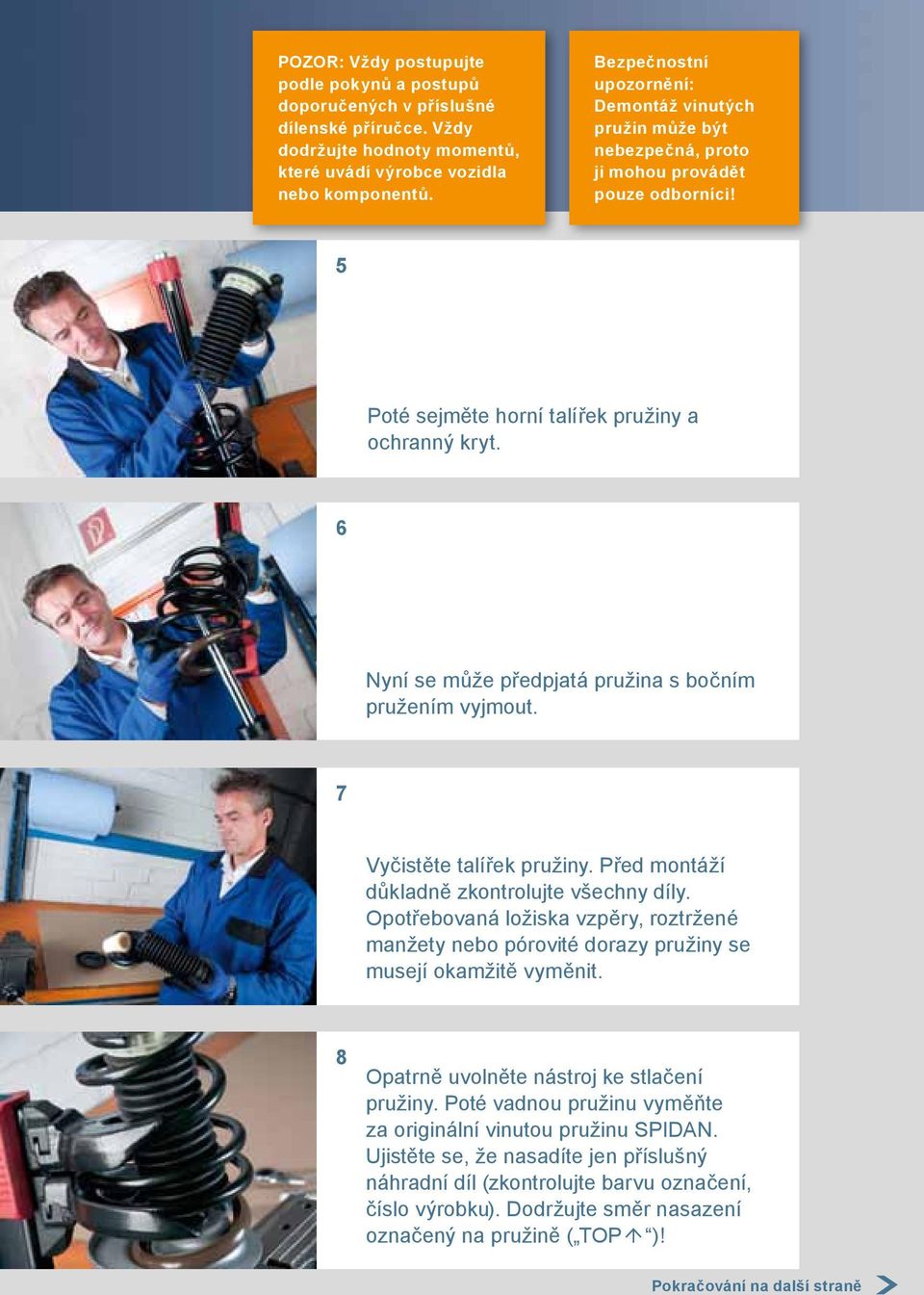 POZOR: Vždy postupujte podle pokynů a postupů doporučených v příslušné dílenské příručce. Vždy dodržujte hodnoty momentů, které uvádí výrobce vozidla nebo komponentů.

Bezpečnostní upozornění: Demontáž vinutých pružin může být nebezpečná, proto ji mohou provádět pouze odborníci!

5

Poté sejměte horní talířek pružiny a ochranný kryt.

6

Nyní se může předpjatá pružina s bočním pružením vyjmout.

7

Vyčistěte talířek pružiny. Před montáží důkladně zkontrolujte všechny díly. Opotřebovaná ložiska vzpěry, roztržené manžety nebo pórovité dorazy pružiny se musejí okamžitě vyměnit.

8

Opatrně uvolněte nástroj ke stlačení pružiny. Poté vadnou pružinu vyměňte za originální vinutou pružinu SPIDAN. Ujistěte se, že nasadíte jen příslušný náhradní díl (zkontrolujte barvu označení, číslo výrobku). Dodržujte směr nasazení označený na pružině („TOP↑“)!

Pokračování na další straně