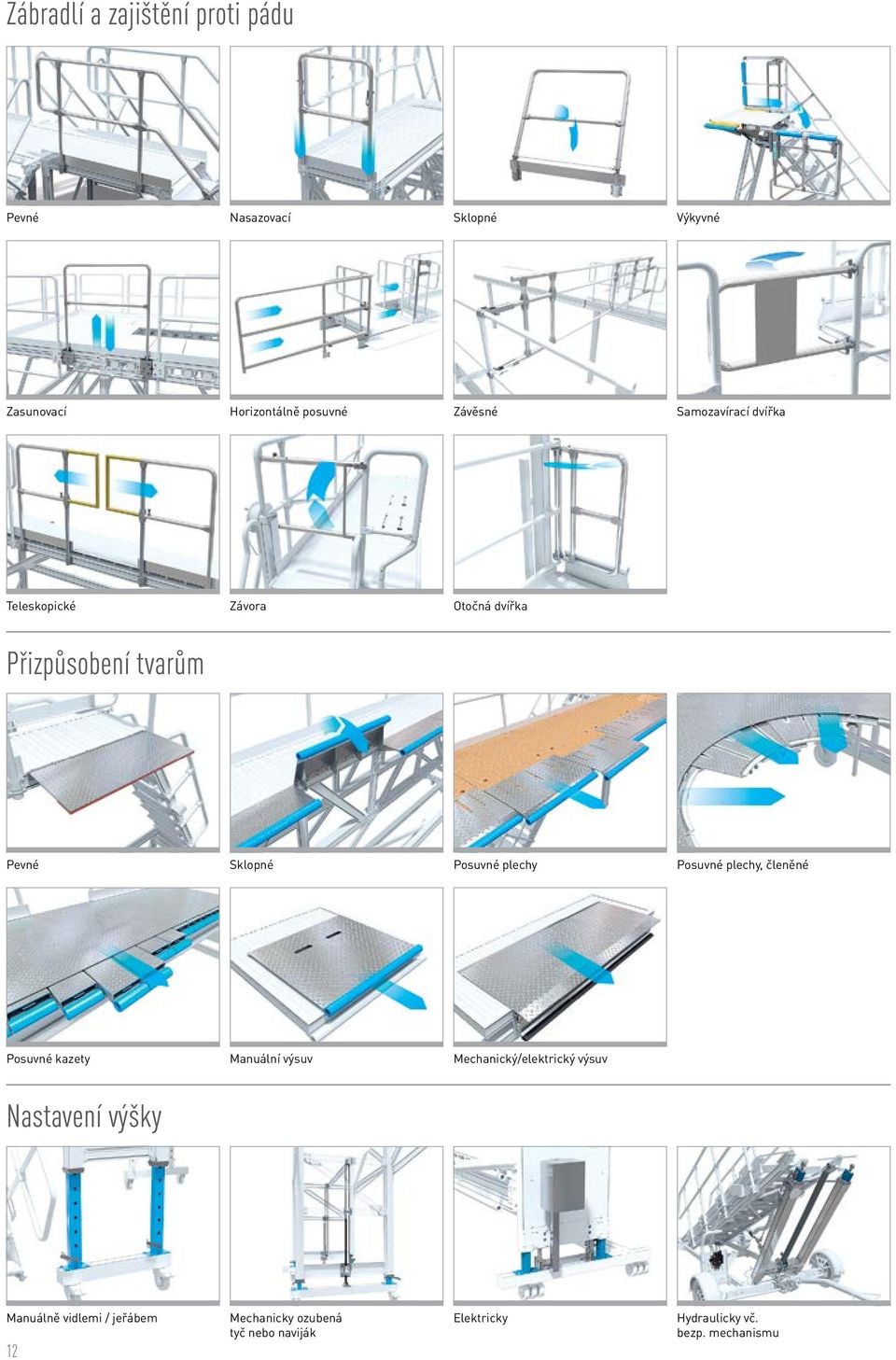 Zábradlí a zajištění proti pádu

Pevné

Nasazovací

Sklopné

Výkyvné

Zasunovací

Horizontálně posuvné

Závěsné

Samozavírací dvířka

Teleskopické

Závora

Otočná dvířka

Přizpůsobení tvarům

Pevné

Sklopné

Posuvné plechy

Posuvné plechy, členěné

Posuvné kazety

Manuální výsuv

Mechanický/elektrický výsuv

Nastavení výšky

Manuálně vidlemi / jeřábem

Mechanicky ozubená tyč nebo naviják

Elektricky

Hydraulicky vč. bezp. mechanismu

12