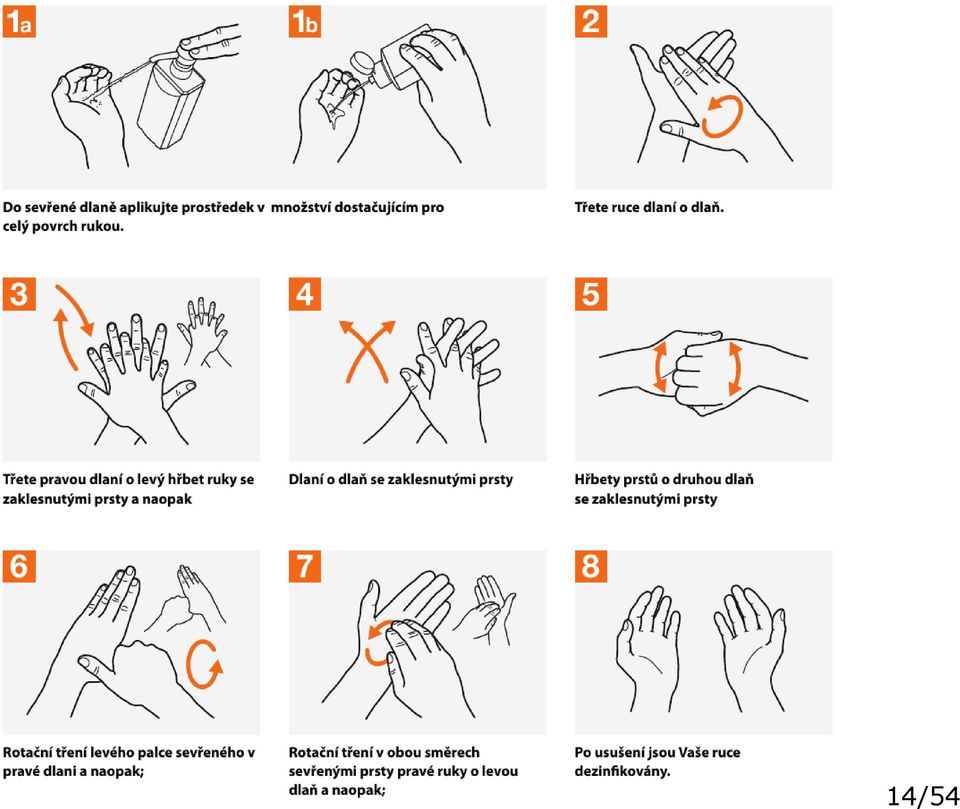 1a

1b

Do sevřené dlaně aplikujte prostředek v množství dostačujícím pro celý povrch rukou.

2

Třete ruce dlaní o dlaň.

3

Třete pravou dlaní o levý hřbet ruky se zaklesnutými prsty a naopak

4

Dlaní o dlaň se zaklesnutými prsty

5

Hřbety prstů o druhou dlaň se zaklesnutými prsty

6

Rotační tření levého palce sevřeného v pravé dlani a naopak;

7

Rotační tření v obou směrech sevřenými prsty pravé ruky o levou dlaň a naopak;

8

Po usušení jsou Vaše ruce dezinfikovány.

14/54