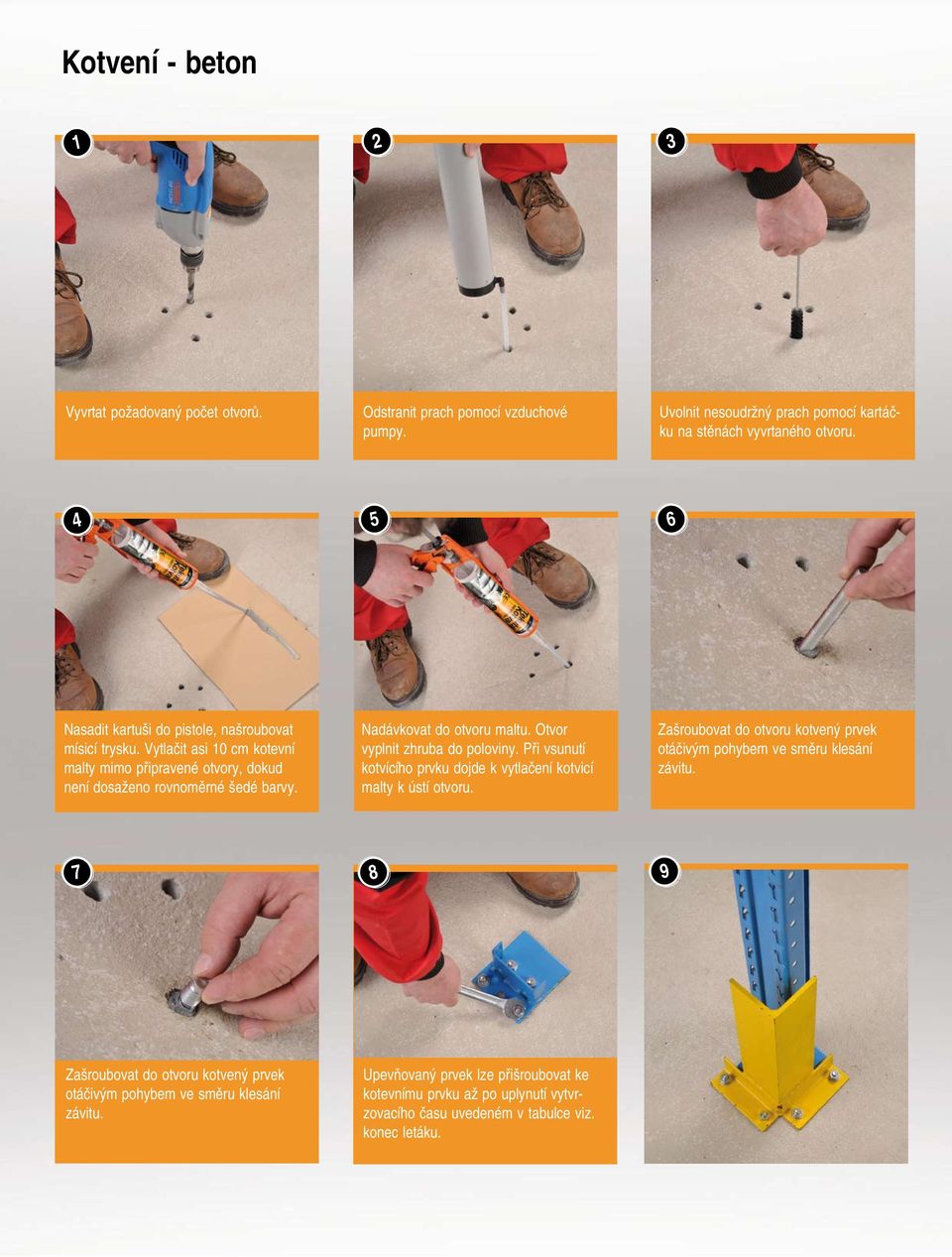 Kotvení - beton

1

Vyvrtat požadovaný počet otvorů.

2

Odstranit prach pomocí vzduchové pumpy.

3

Uvolnit nesoudržný prach pomocí kartáčku na stěnách vyvrtaného otvoru.

4

Nasadit kartuši do pistole, našroubovat mísicí trysku. Vytlačit asi 10 cm kotevní malty mimo připravené otvory, dokud není dosaženo rovnoměrné šedé barvy.

5

Nadávkovat do otvoru maltu. Otvor vyplnit zhruba do poloviny. Při vsunutí kotvícího prvku dojde k vytlačení kotvící malty k ústí otvoru.

6

Zašroubovat do otvoru kotvený prvek otáčivým pohybem ve směru klesání závitu.

7

Zašroubovat do otvoru kotvený prvek otáčivým pohybem ve směru klesání závitu.

8

Upevňovaný prvek lze přišroubovat ke kotevnímu prvku až po uplynutí vytvrzovacího času uvedeném v tabulce viz. konec letáku.

9