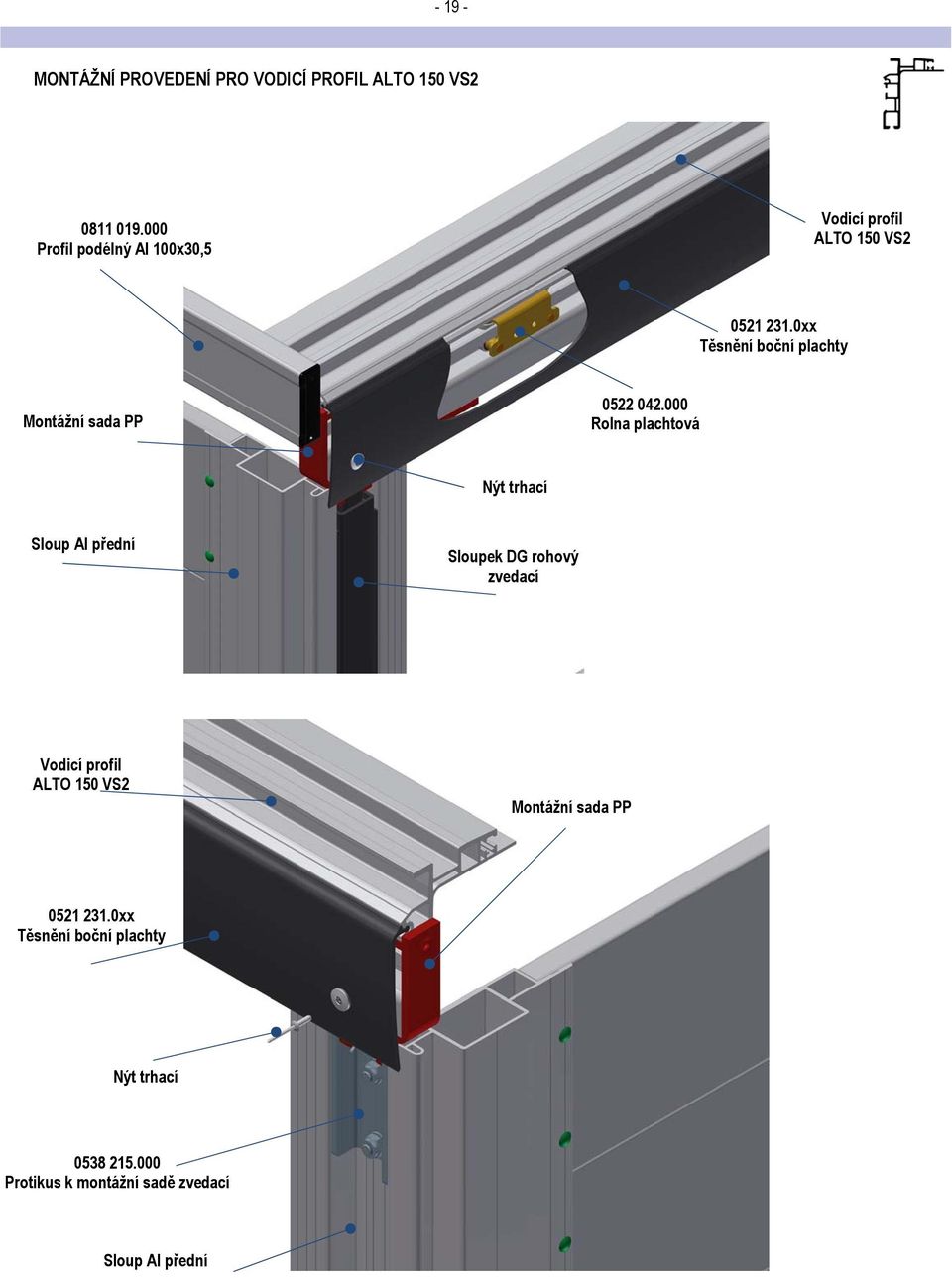 - 19 -

MONTÁŽNÍ PROVEDENÍ PRO VODICÍ PROFIL ALTO 150 VS2

0811 019.000
Profil podélný Al 100x30,5

Vodicí profil
ALTO 150 VS2

0521 231.0xx
Těsnění boční plachty

Montážní sada PP

0522 042.000
Rolna plachtová

Nýt trhací

Sloup Al přední

Sloupek DG rohový
zvedací

Vodicí profil
ALTO 150 VS2

Montážní sada PP

0521 231.0xx
Těsnění boční plachty

Nýt trhací

0538 215.000
Protikus k montážní sadě zvedací

Sloup Al přední