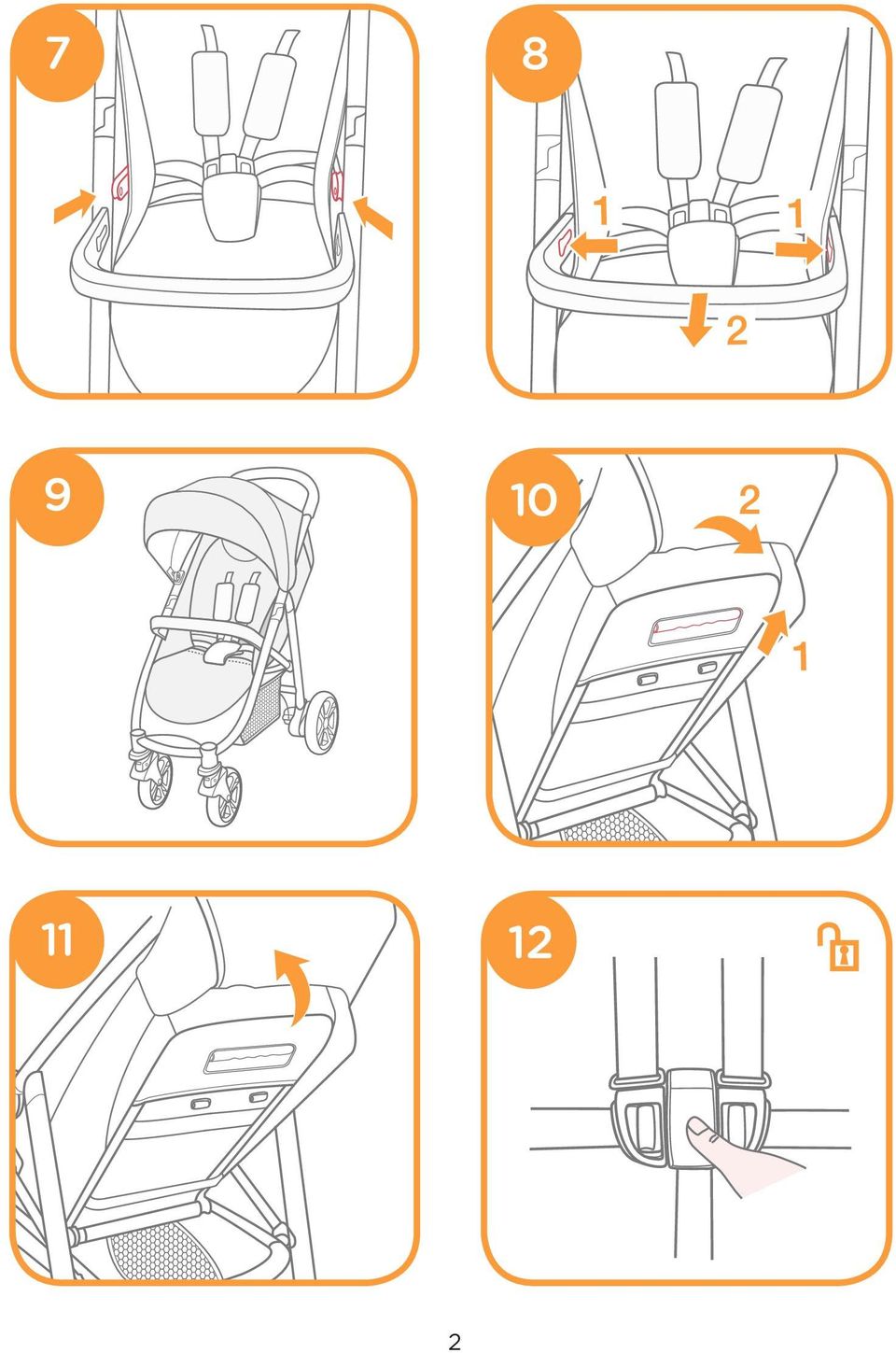 7

8

1

1

2

9

10

2

1

11

12

2