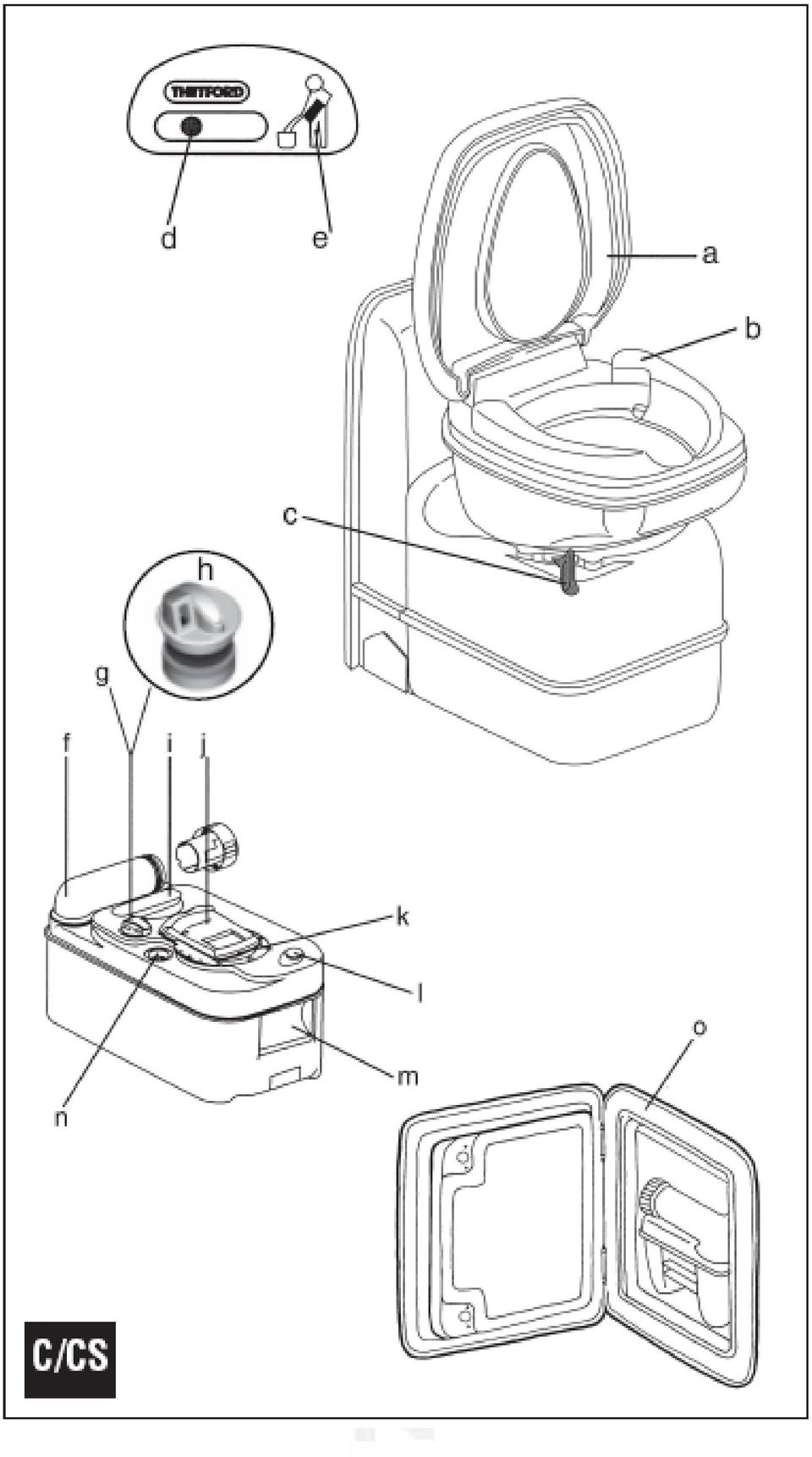 THETFORD

d

e

a

b

c

h

g

f

i

j

k

l

m

n

o

C/CS