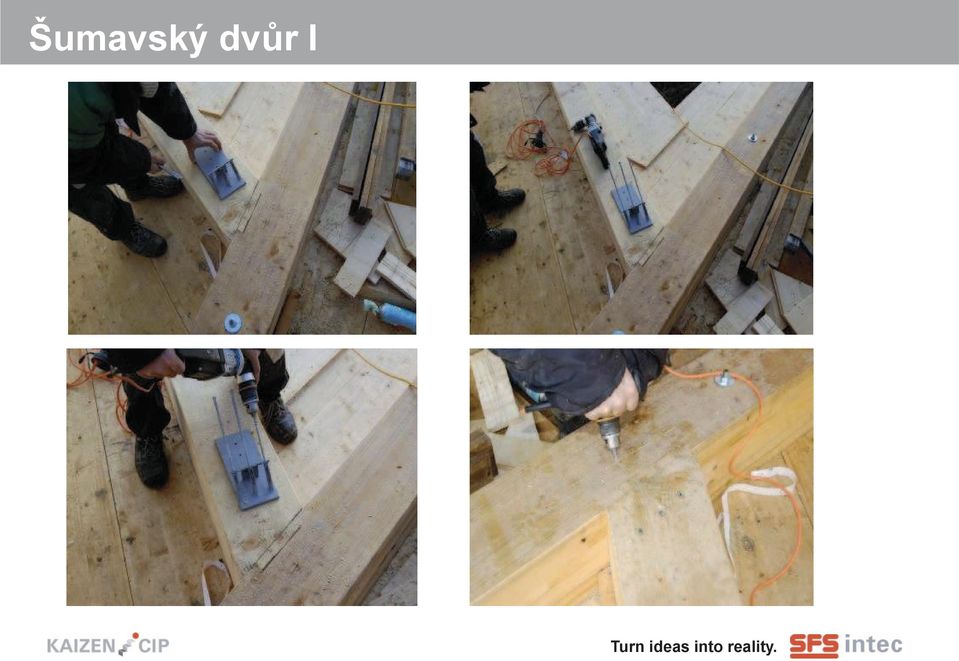 Šumavský dvůr I

KAIZEN CIP

Turn ideas into reality. SFS intec