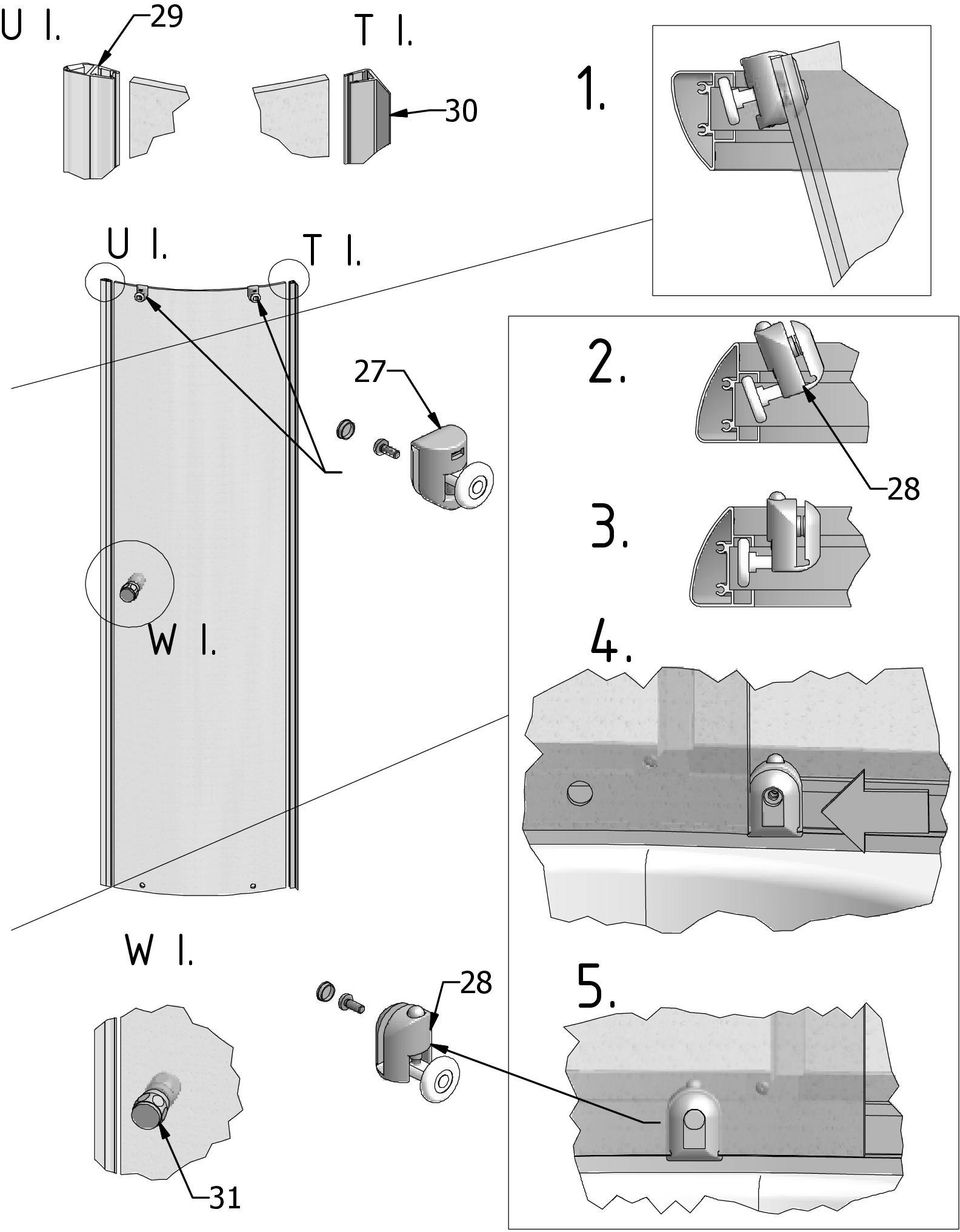 U I.

29

T I.

30

1.

U I.

T I.

27

2.

28

3.

W I.

4.

W I.

28

5.

31