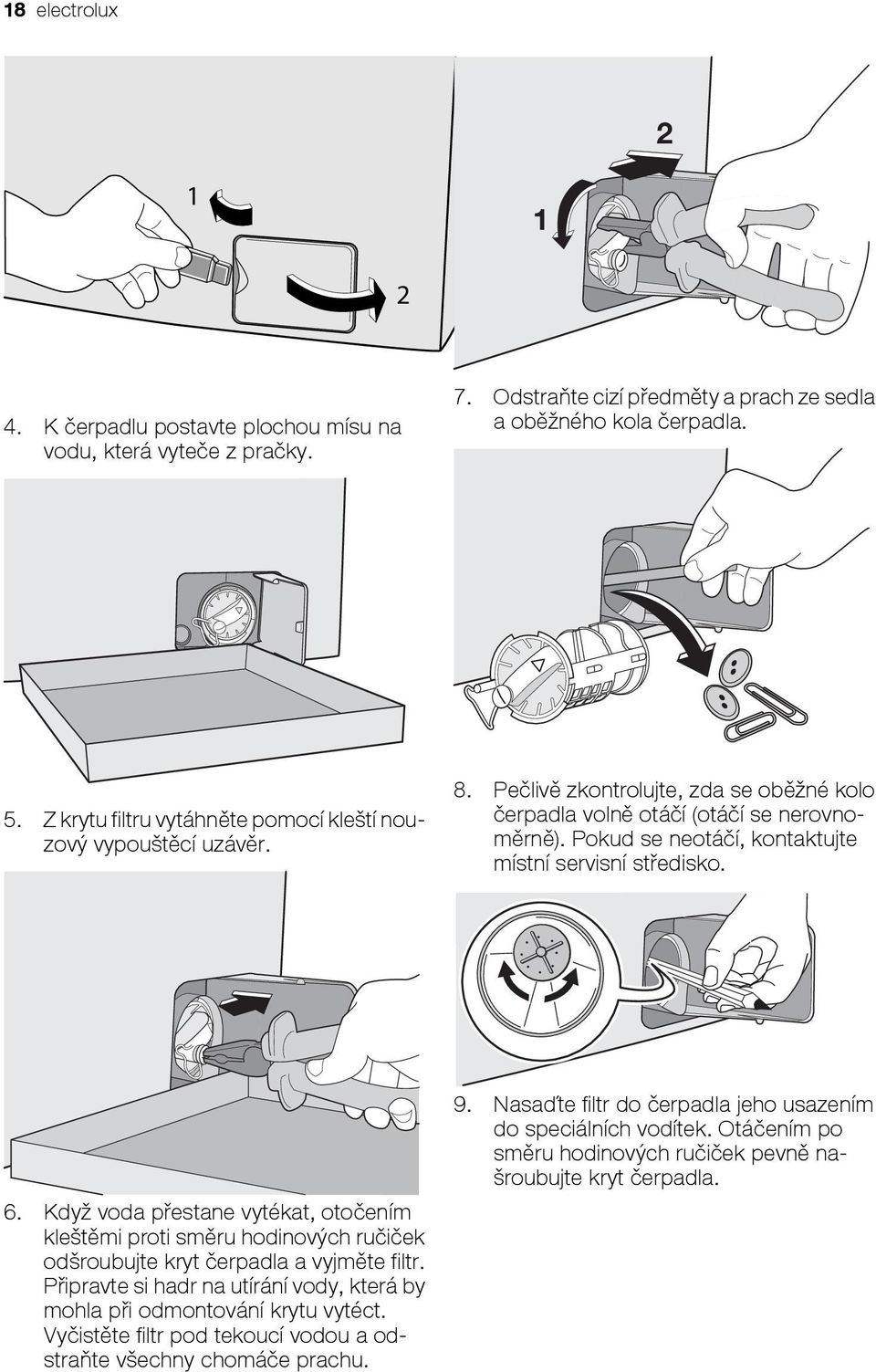 18 electrolux

1

2

4. K čerpadlu postavte plochou mísu na vodu, která vyteče z pračky.

5. Z krytu filtru vytáhněte pomocí kleští nouzový vypouštěcí uzávěr.

6. Když voda přestane vytékat, otočením kleštěmi proti směru hodinových ručiček odšroubujte kryt čerpadla a vyjměte filtr. Připravte si hadr na utírání vody, která by mohla při odmontování krytu vytéct. Vyčistěte filtr pod tekoucí vodou a odstraňte všechny chomáče prachu.

2

1

7. Odstraňte cizí předměty a prach ze sedla a oběžného kola čerpadla.

8. Pečlivě zkontrolujte, zda se oběžné kolo čerpadla volně otáčí (otáčí se nerovnoměrně). Pokud se neotáčí, kontaktujte místní servisní středisko.

9. Nasaďte filtr do čerpadla jeho usazením do speciálních vodítek. Otáčením po směru hodinových ručiček pevně našroubujte kryt čerpadla.