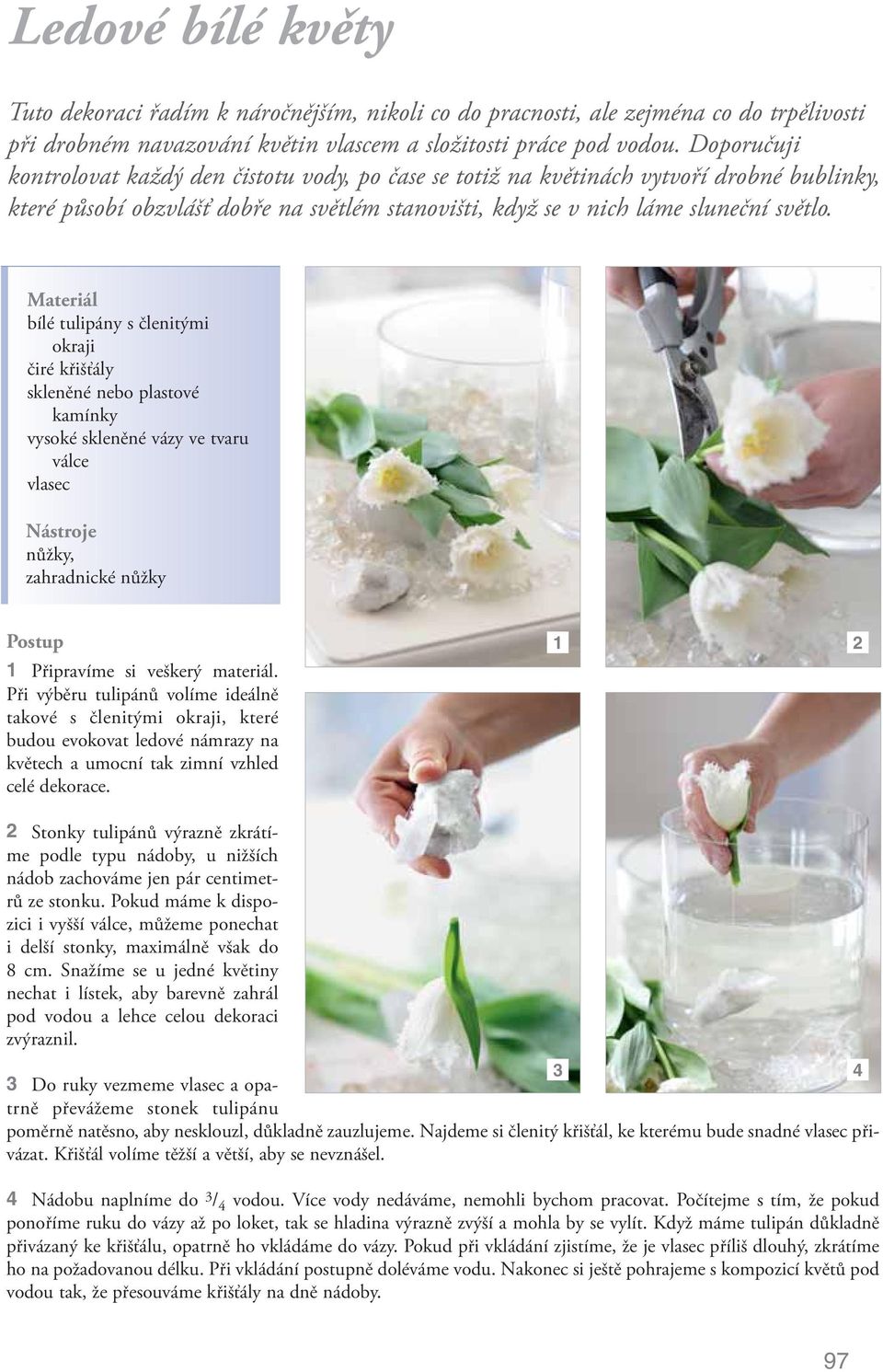 Ledové bílé květy

Tuto dekoraci řadím k náročnějším, nikoli co do pracnosti, ale zejména co do trpělivosti při drobném navazování květin vlascem a složitosti práce pod vodou. Doporučuji kontrolovat každý den čistotu vody, po čase se totiž na květinách vytvoří drobné bublinky, které působí obzvlášť dobře na světlém stanovišti, když se v nich láme sluneční světlo.

Materiál
bílé tulipány s členitými okraji
čiré křišťály
skleněné nebo plastové kamínky
vysoké skleněné vázy ve tvaru válce
vlasec

Nástroje
nůžky,
zahradnické nůžky

1

2

3

4

Postup
1 Připravíme si veškerý materiál. Při výběru tulipánů volíme ideálně takové s členitými okraji, které budou evokovat ledové námrazy na květech a umocní tak zimní vzhled celé dekorace.

2 Stonky tulipánů výrazně zkrátíme podle typu nádoby, u nižších nádob zachováme jen pár centimetrů ze stonku. Pokud máme k dispozici i vyšší válce, můžeme ponechat i delší stonky, maximálně však do 8 cm. Snažíme se u jedné květiny nechat i lístek, aby barevně zahrál pod vodou a lehce celou dekoraci zvýraznil.

3 Do ruky vezmeme vlasec a opatrně převážeme stonek tulipánu poměrně natěsno, aby nesklouzl, důkladně zauzlujeme. Najdeme si členitý křišťál, ke kterému bude snadné vlasec přivázat. Křišťál volíme těžší a větší, aby se nevznášel.

4 Nádobu naplníme do $^3/_4$ vodou. Více vody nedáváme, nemohli bychom pracovat. Počítejme s tím, že pokud ponoříme ruku do vázy až po loket, tak se hladina výrazně zvýší a mohla by se vylít. Když máme tulipán důkladně přivázaný ke křišťálu, opatrně ho vkládáme do vázy. Pokud při vkládání zjistíme, že je vlasec příliš dlouhý, zkrátíme ho na požadovanou délku. Při vkládání postupně doléváme vodu. Nakonec si ještě pohrajeme s kompozicí květů pod vodou tak, že přesouváme křišťály na dně nádoby.

97