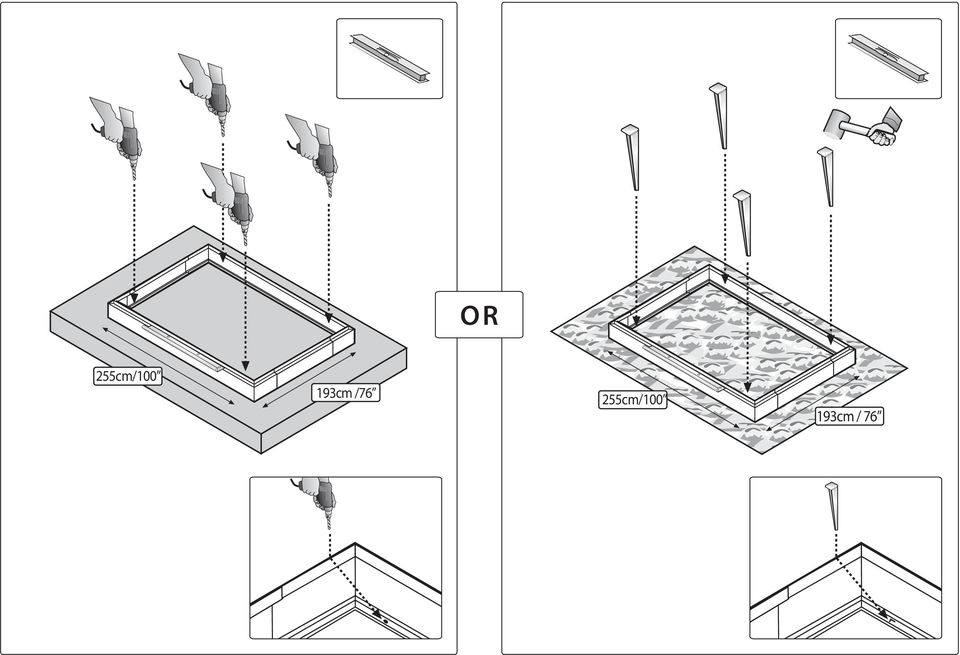 255cm/100"

193cm /76"

OR

255cm/100"

193cm / 76"