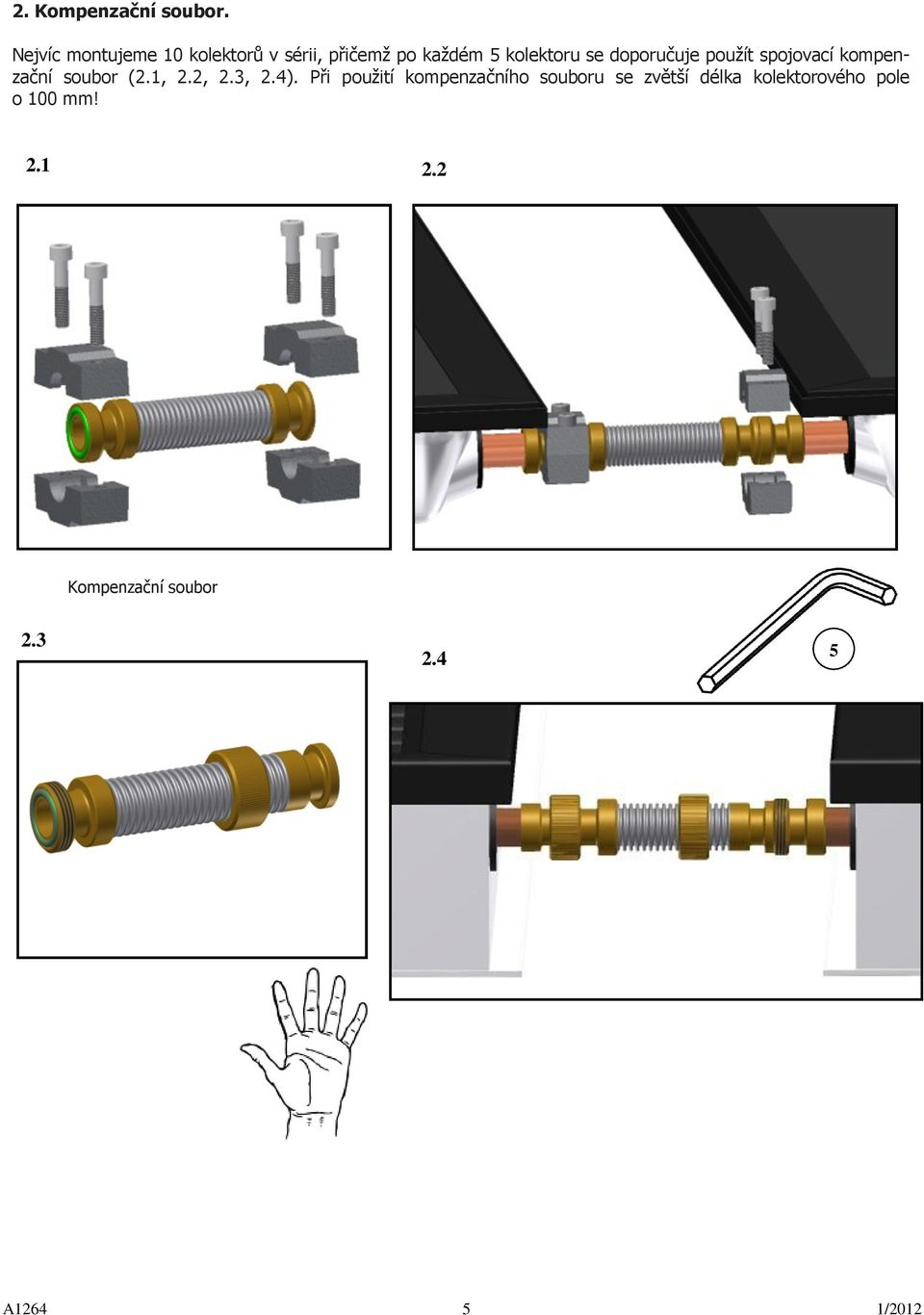 2. Kompenzační soubor.

Nejvíc montujeme 10 kolektorů v sérii, přičemž po každém 5 kolektoru se doporučuje použít spojovací kompenzační soubor (2.1, 2.2, 2.3, 2.4). Při použití kompenzačního souboru se zvětší délka kolektorového pole o 100 mm!

2.1

2.2

Kompenzační soubor

2.3

2.4

5

A1264 5 1/2012