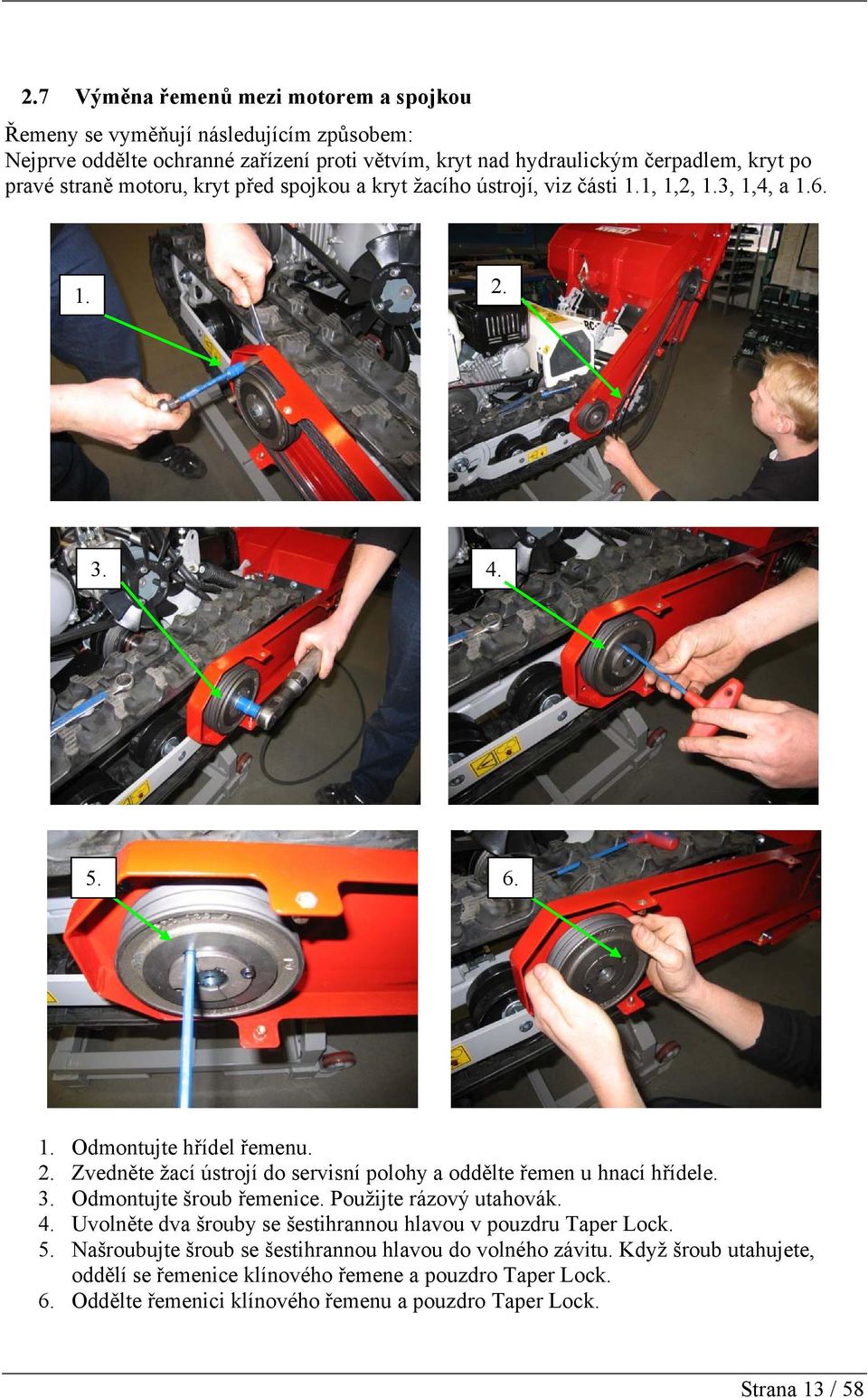 2.7 Výměna řemenů mezi motorem a spojkou

Řemeny se vyměňují následujícím způsobem:
Nejprve oddělte ochranné zařízení proti větvím, kryt nad hydraulickým čerpadlem, kryt po pravé straně motoru, kryt před spojkou a kryt žacího ústrojí, viz části 1.1, 1,2, 1.3, 1,4, a 1.6.

1.

2.

3.

4.

5.

6.

1. Odmontujte hřídel řemenu.
2. Zvedněte žací ústrojí do servisní polohy a oddělte řemen u hnací hřídele.
3. Odmontujte šroub řemenice. Použijte rázový utahovák.
4. Uvolněte dva šrouby se šestihrannou hlavou v pouzdru Taper Lock.
5. Našroubujte šroub se šestihrannou hlavou do volného závitu. Když šroub utahujete, oddělí se řemenice klínového řemene a pouzdro Taper Lock.
6. Oddělte řemenici klínového řemenu a pouzdro Taper Lock.

Strana 13 / 58