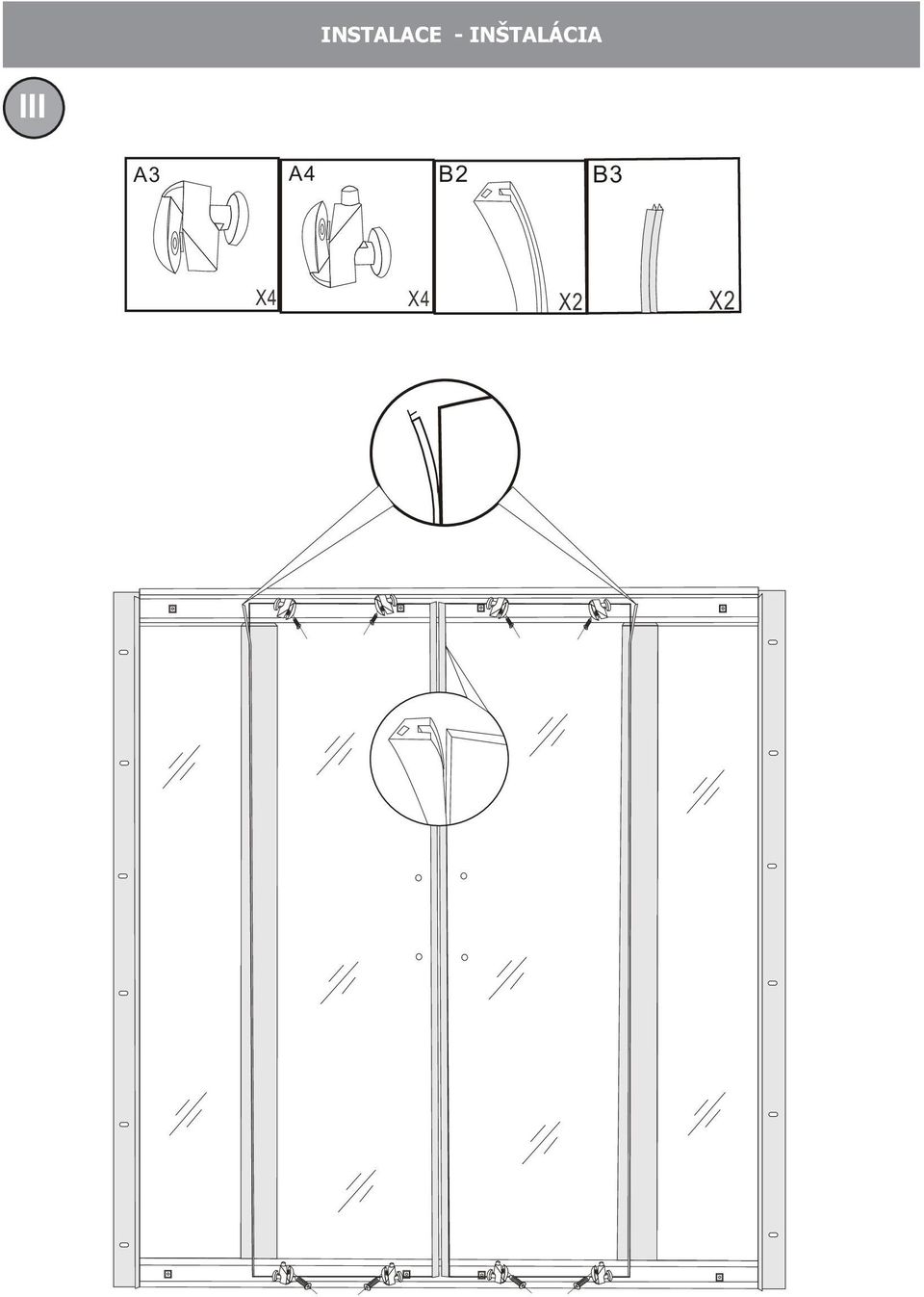 INSTALACE - INŠTALÁCIA

III

A3

X4

A4

X4

B2

X2

B3

X2