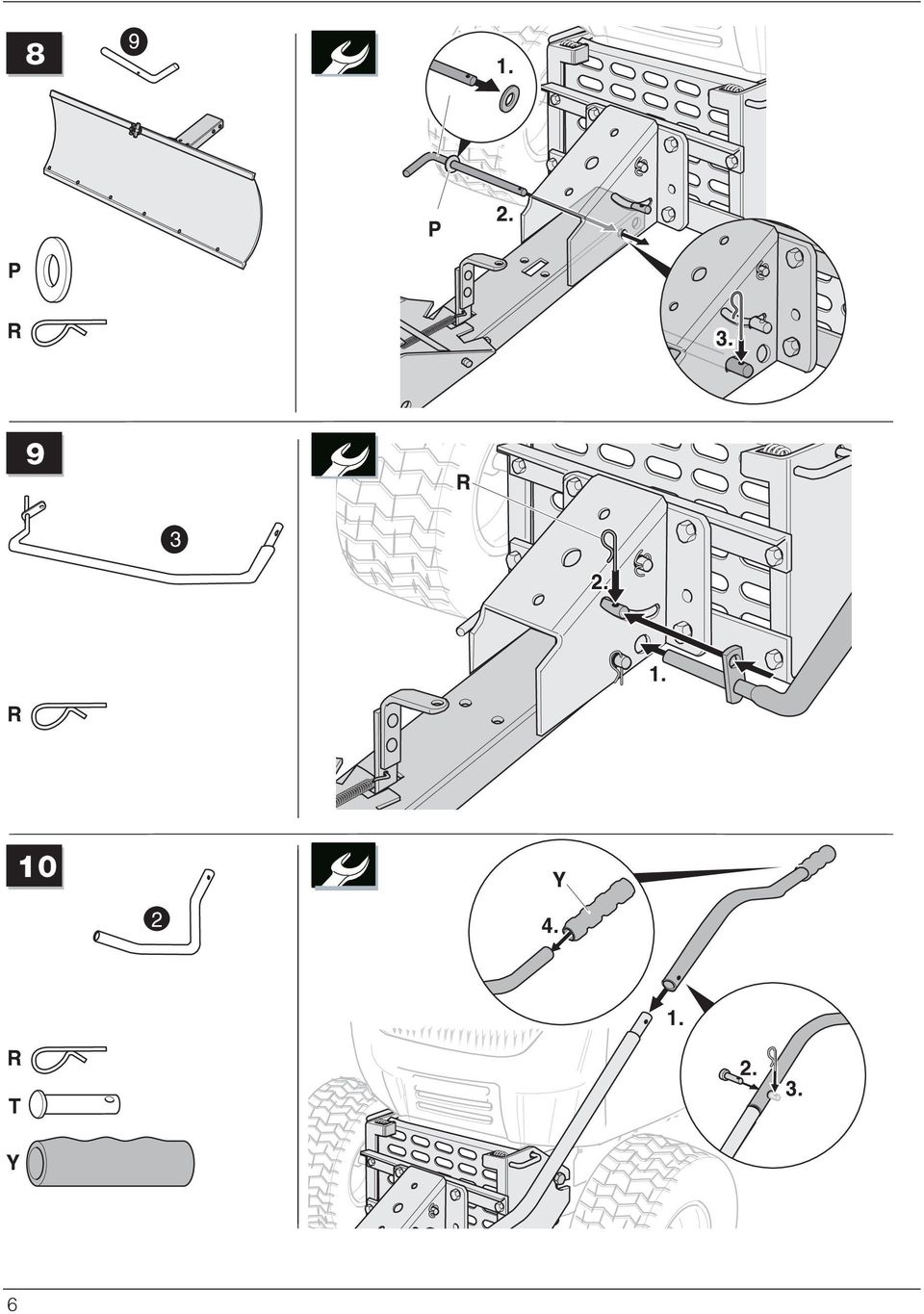 8

9

P

R

1.

P

2.

3.

9

3

R

R

2.

1.

10

2

R

T

Y

Y

4.

1.

2.

3.

6