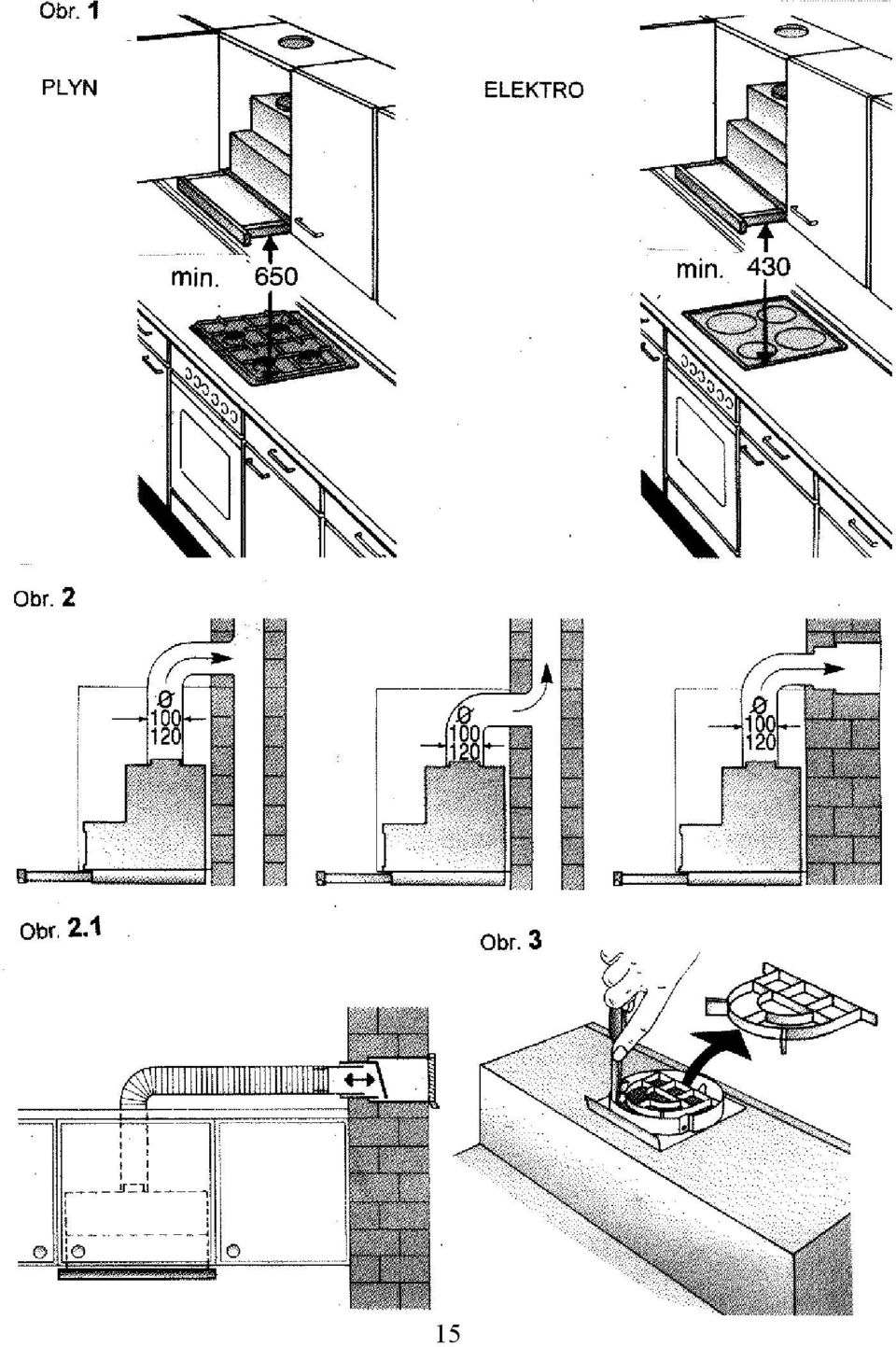 Obr. 1

PLYN

ELEKTRO

min. 650

min. 430

Obr. 2

Ø
100
120

Ø
100
120

Ø
100
120

Obr. 2.1

Obr. 3

15