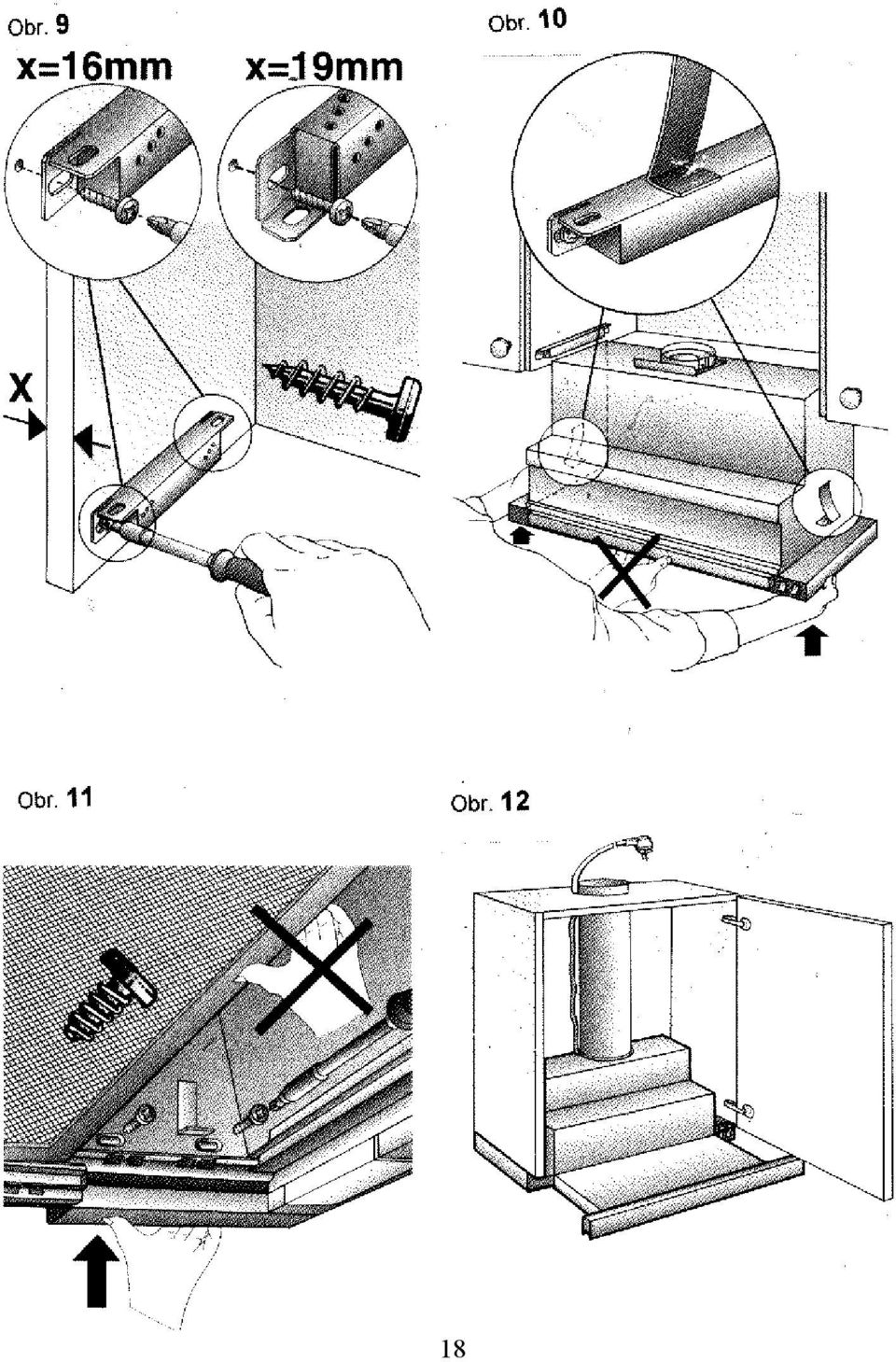 Obr. 9

x=16mm x=19mm

X

Obr. 10

Obr. 11

Obr. 12

18