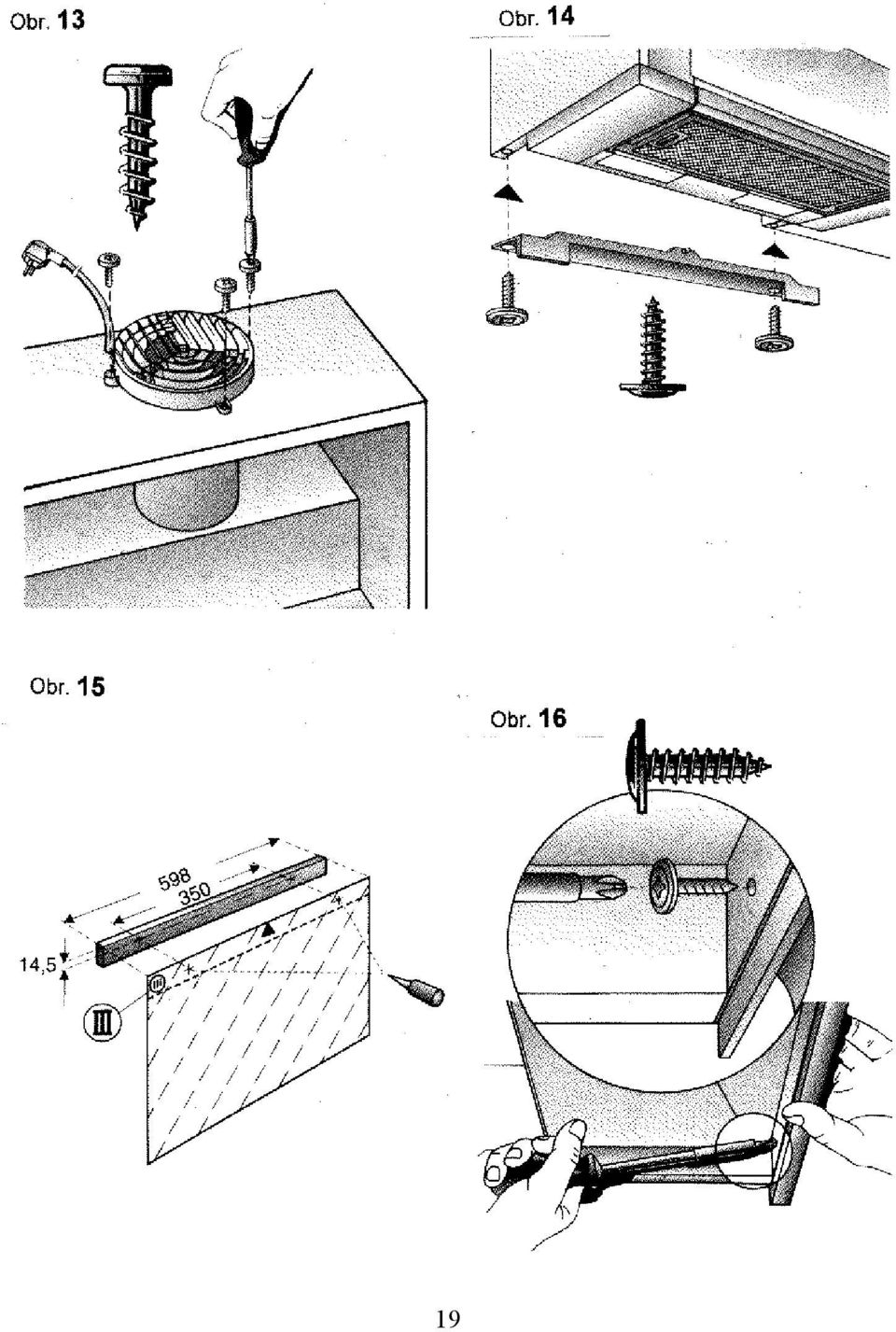 Obr. 13

Obr. 14

Obr. 15

598

350

14,5

III

III

Obr. 16

19