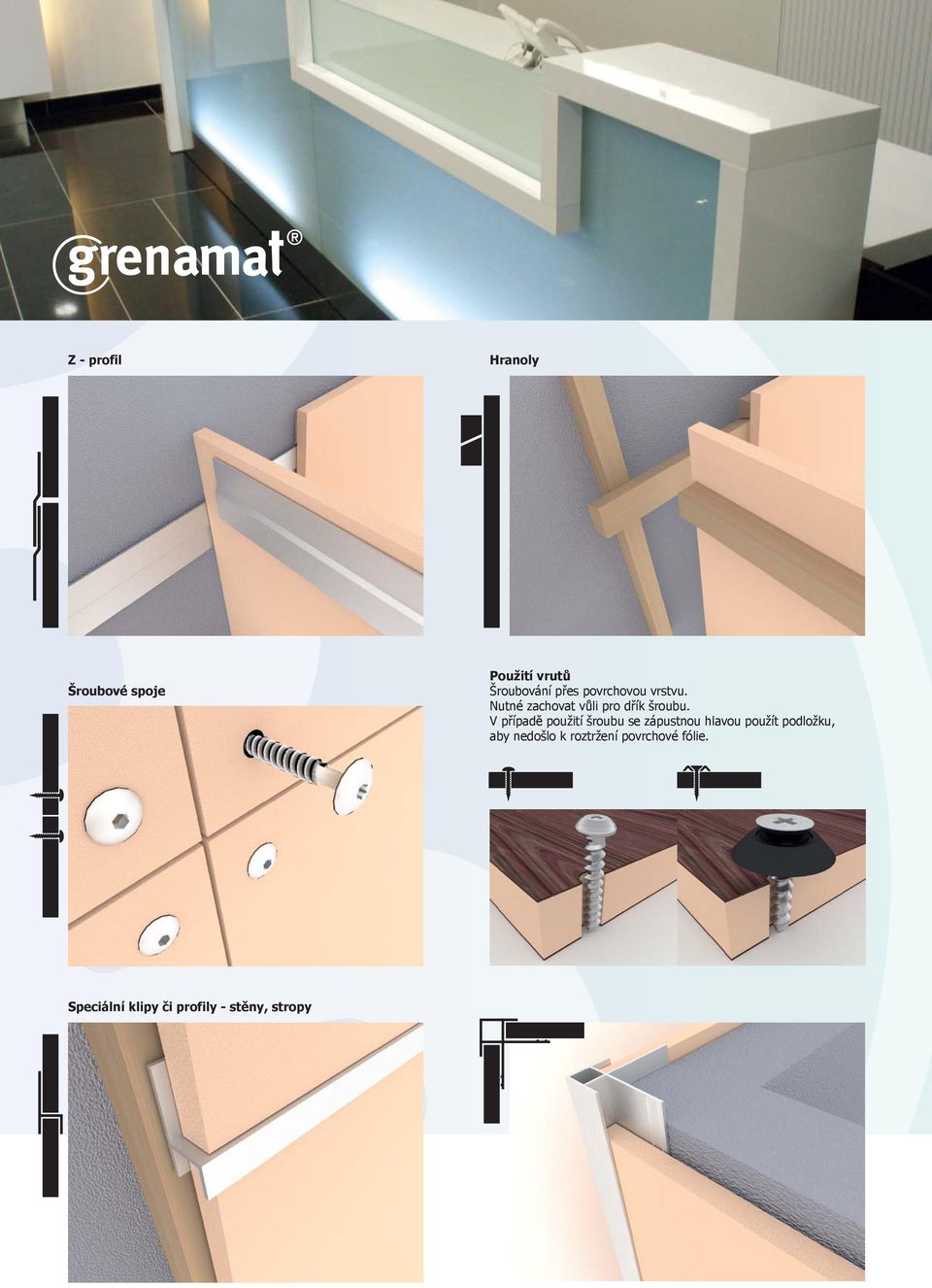 grenamat®

Z - profil

Hranoly

Šroubové spoje

Použití vrutů
Šroubování přes povrchovou vrstvu.
Nutné zachovat vůli pro dřík šroubu.
V případě použití šroubu se zápustnou hlavou použít podložku, aby nedošlo k roztržení povrchové fólie.

Speciální klipy či profily - stěny, stropy