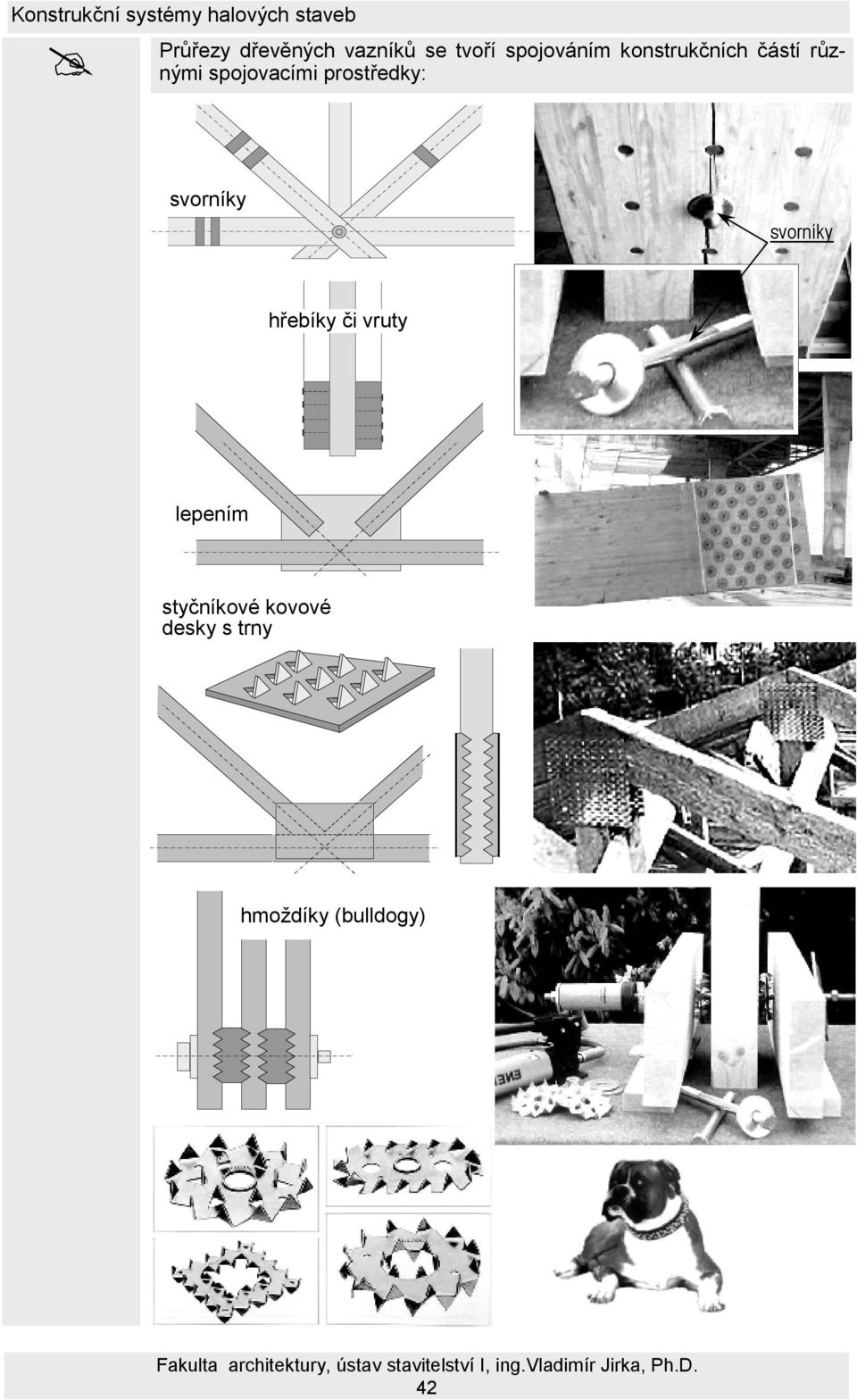 Konstrukční systémy halových staveb

Průřezy dřevěných vazníků se tvoří spojováním konstrukčních částí různými spojovacími prostředky:

svorníky

svorníky

hřebíky či vruty

lepením

styčníkové kovové desky s trny

hmoždíky (bulldogy)

Fakulta architektury, ústav stavitelství I, ing.Vladimír Jirka, Ph.D.

42