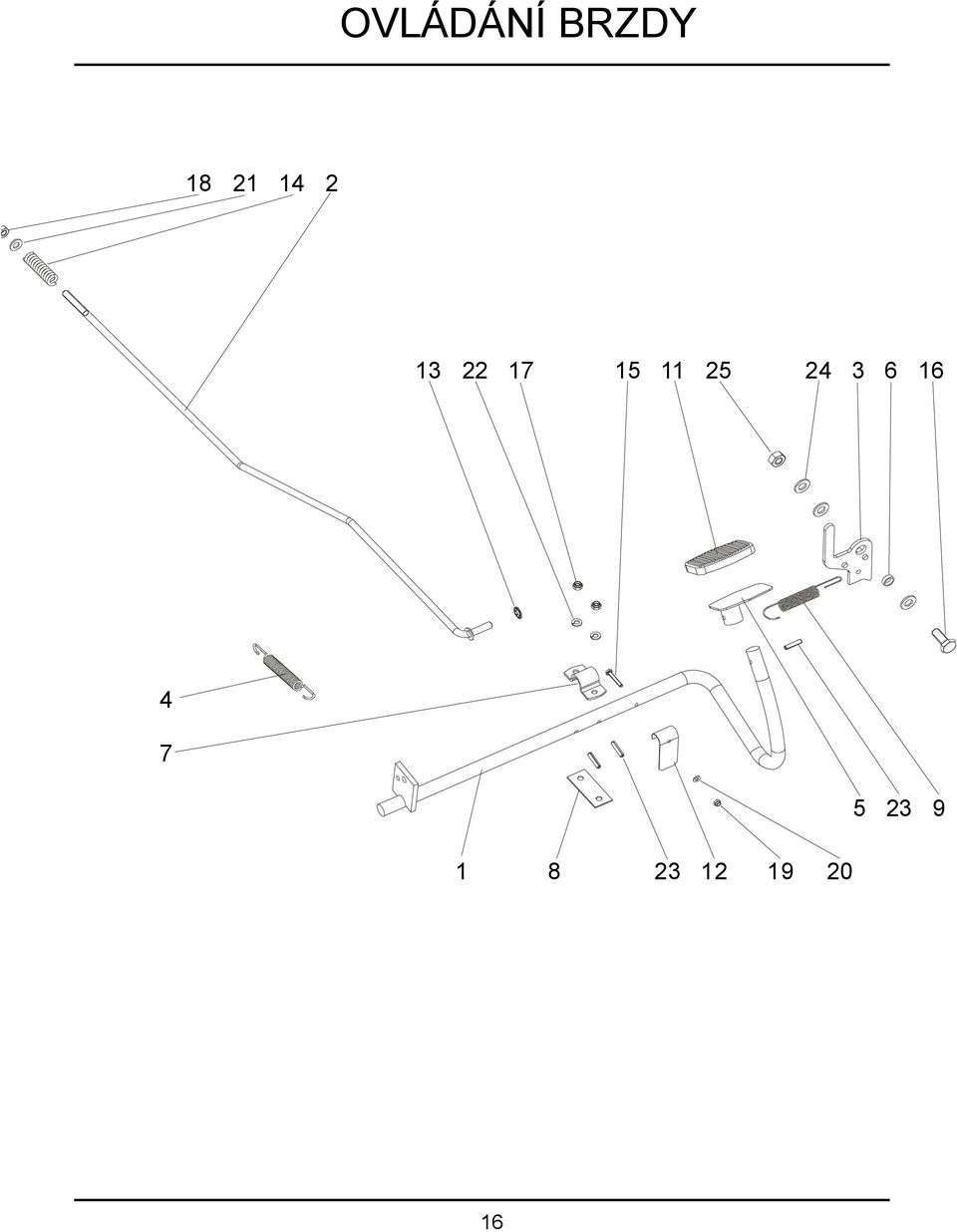 OVLÁDÁNÍ BRZDY

18 21 14 2

13 22 17 15 11 25 24 3 6 16

4

7

5 23 9

1 8 23 12 19 20

16