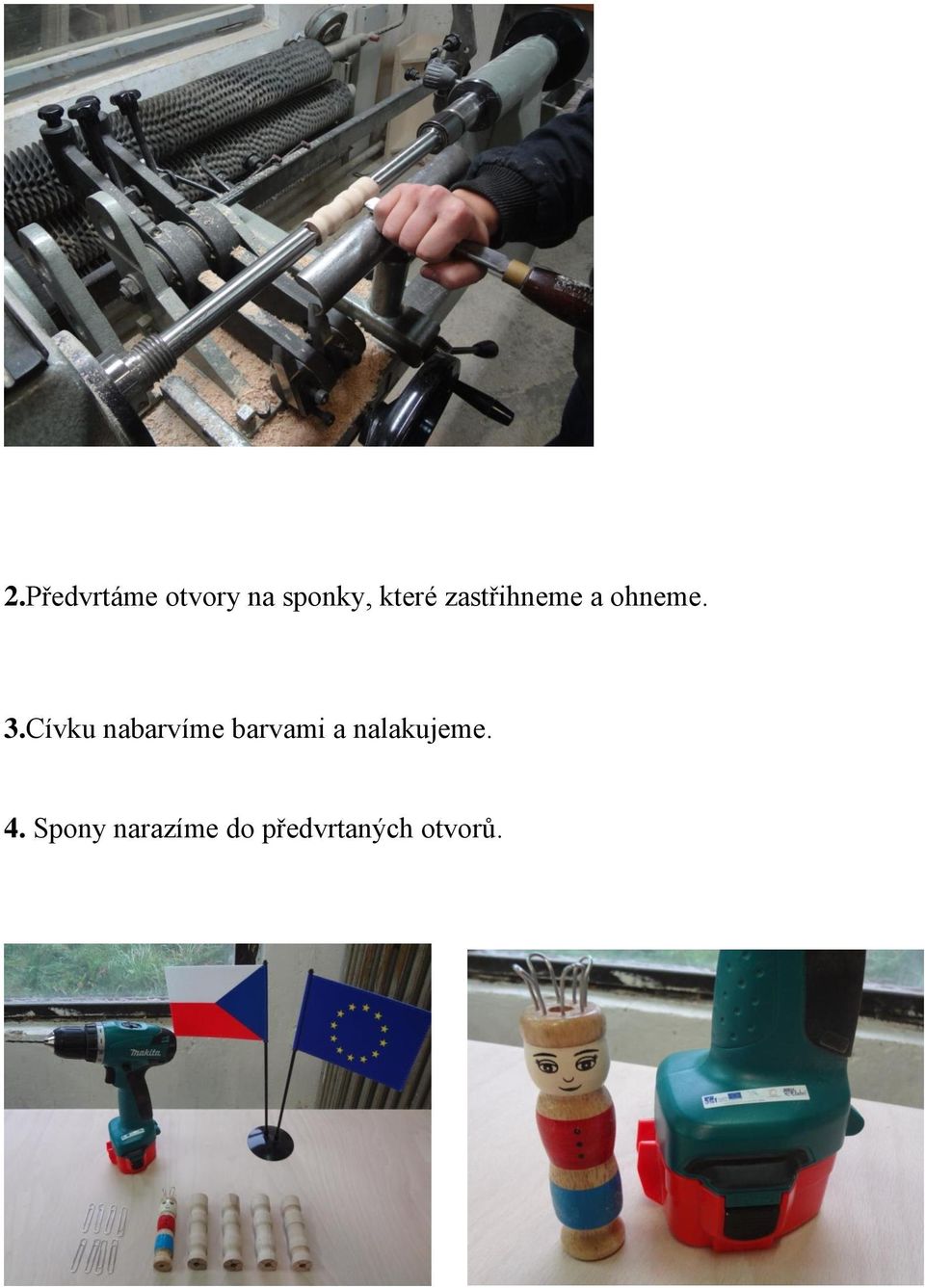 2.Předvrtáme otvory na sponky, které zastřihneme a ohneme.

3.Cívku nabarvíme barvami a nalakujeme.

4. Spony narazíme do předvrtaných otvorů.

makita