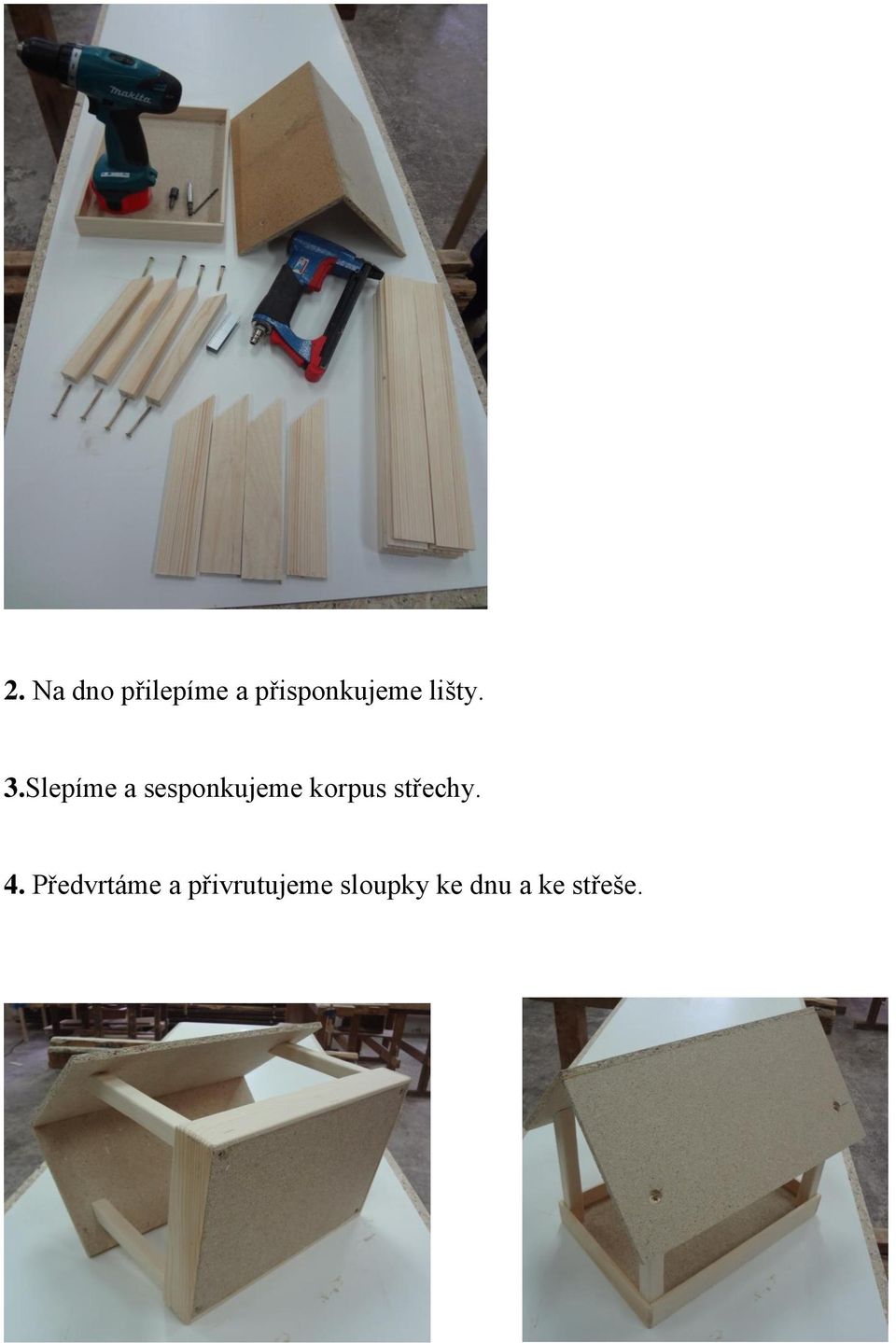 makita

2. Na dno přilepíme a přisponkujeme lišty.

3.Slepíme a sesponkujeme korpus střechy.

4. Předvrtáme a přivrutujeme sloupky ke dnu a ke střeše.