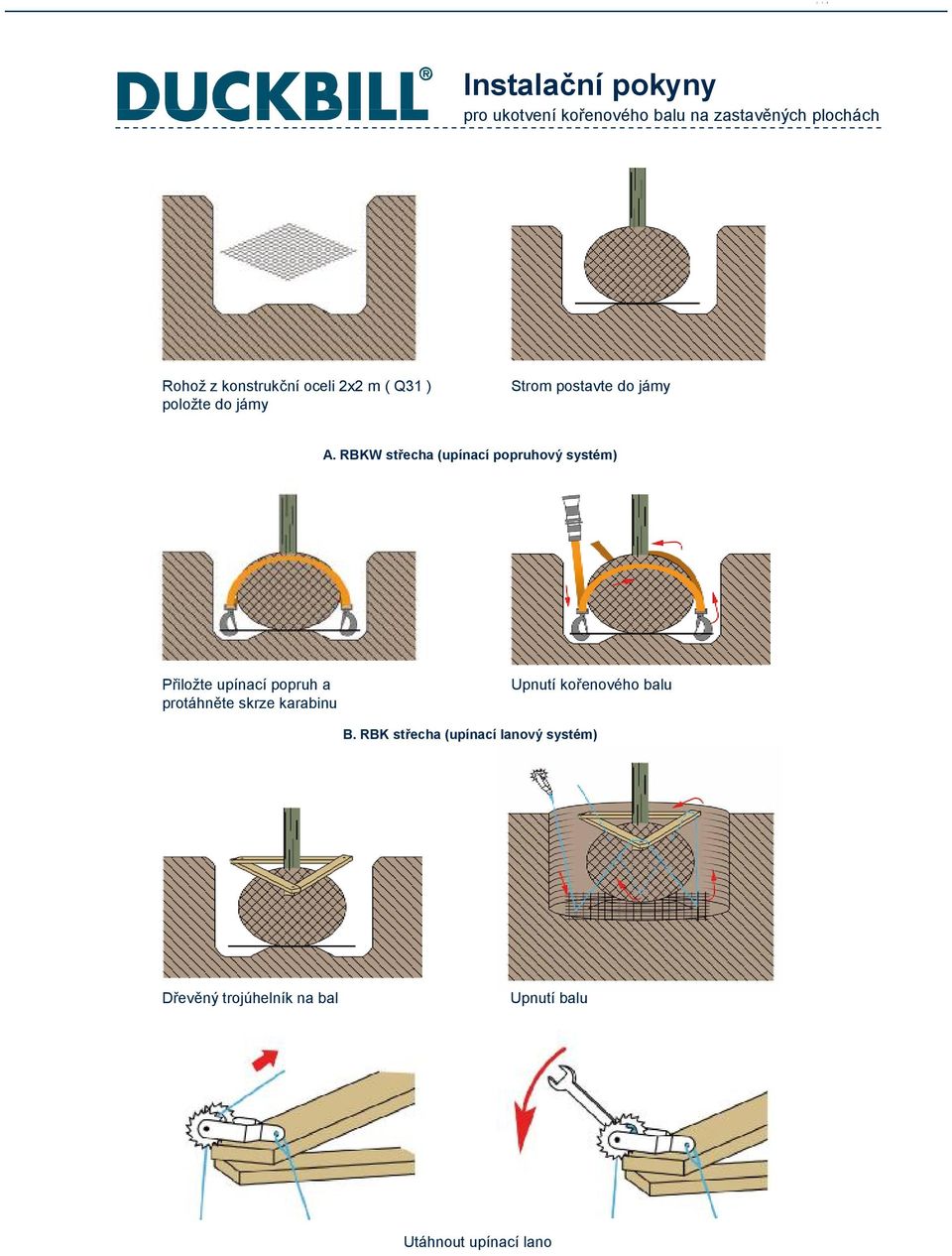 DUCKBILL®

Instalační pokyny
pro ukotvení kořenového balu na zastavěných plochách

Rohož z konstrukční oceli 2x2 m ( Q31 ) položte do jámy

Strom postavte do jámy

A. RBKW střecha (upínací popruhový systém)

Přiložte upínací popruh a protáhněte skrze karabinu

Upnutí kořenového balu

B. RBK střecha (upínací lanový systém)

Dřevěný trojúhelník na bal

Upnutí balu

Utáhnout upínací lano