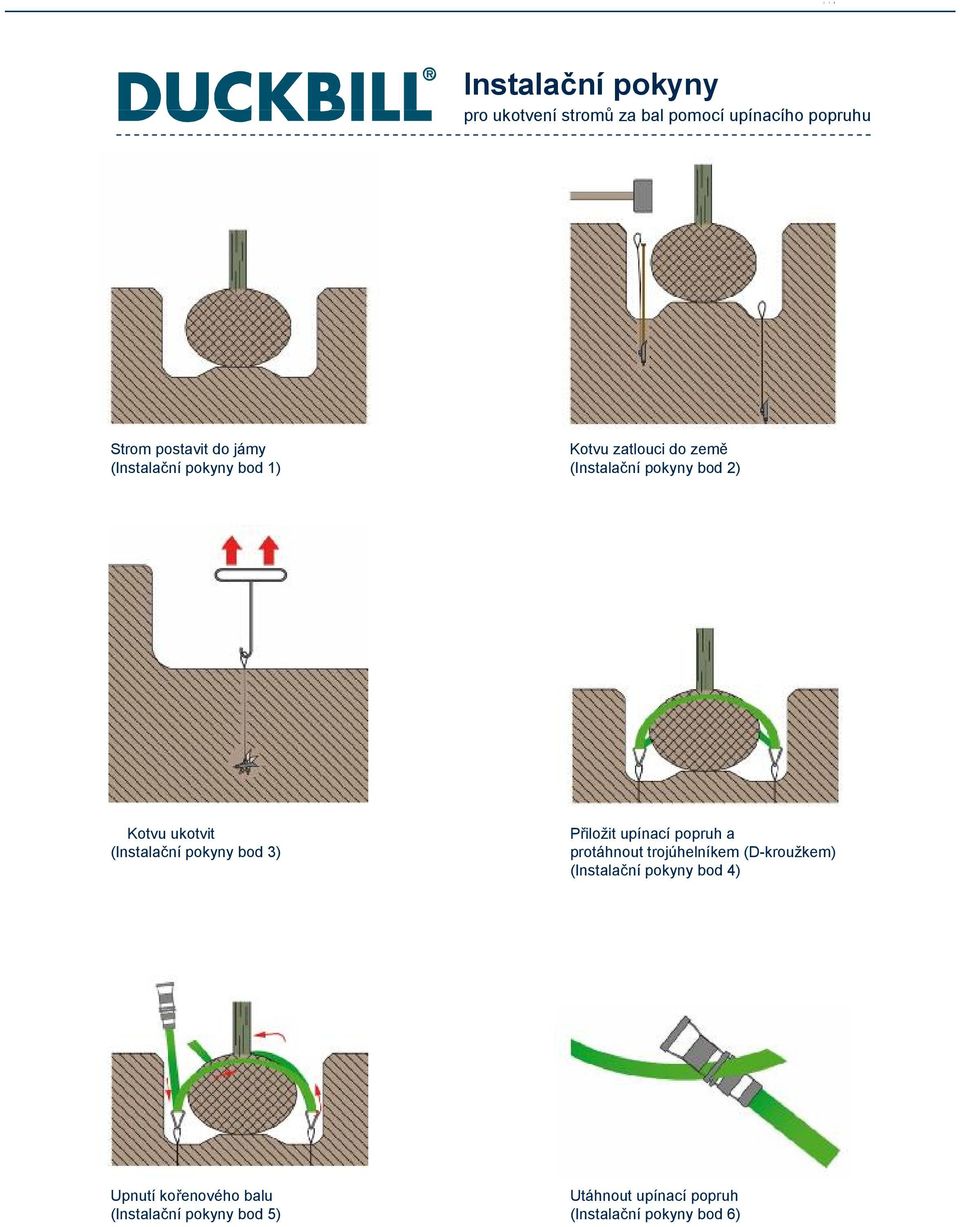 DUCKBILL®

Instalační pokyny
pro ukotvení stromů za bal pomocí upínacího popruhu

Strom postavit do jámy
(Instalační pokyny bod 1)

Kotvu zatlouci do země
(Instalační pokyny bod 2)

Kotvu ukotvit
(Instalační pokyny bod 3)

Přiložit upínací popruh a protáhnout trojúhelníkem (D-kroužkem)
(Instalační pokyny bod 4)

Upnutí kořenového balu
(Instalační pokyny bod 5)

Utáhnout upínací popruh
(Instalační pokyny bod 6)