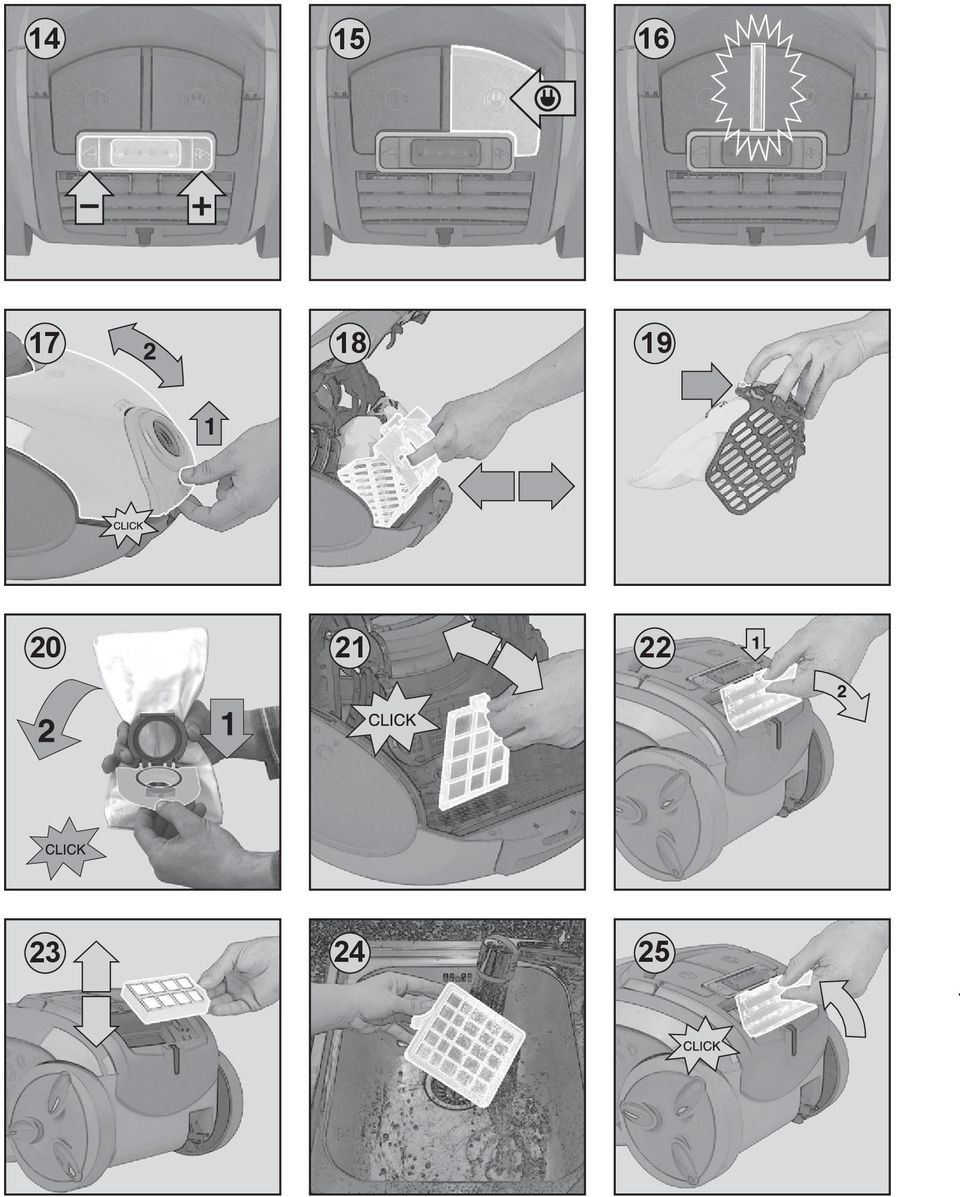 14

−

+

15

16

17

2

1

CLICK

18

19

20

2

1

CLICK

21

CLICK

22

1

2

23

24

25

CLICK